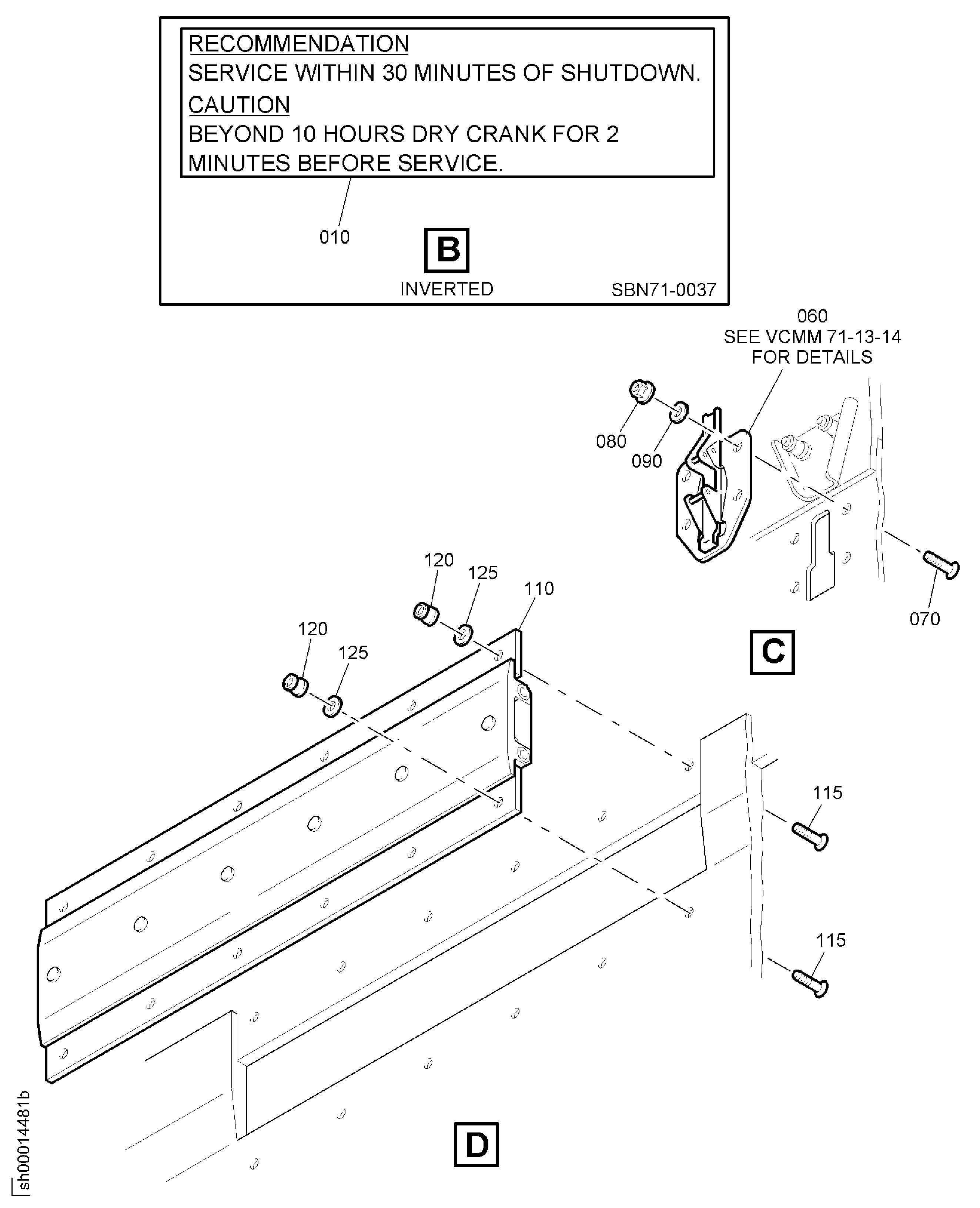 RECOMMENDATION
SERVICE WITHIN 30 MINUTES OF SHUTDOWN.
CAUTION
BEYOND 10 HOURS DRY CRANK FOR 2 MINUTES BEFORE SERVICE.

010

B

INVERTED

SBN71-0037

060
SEE VCMM 71-13-14
FOR DETAILS

080

090

070

C

120

125

110

120

125

115

115

D

sh00014481b