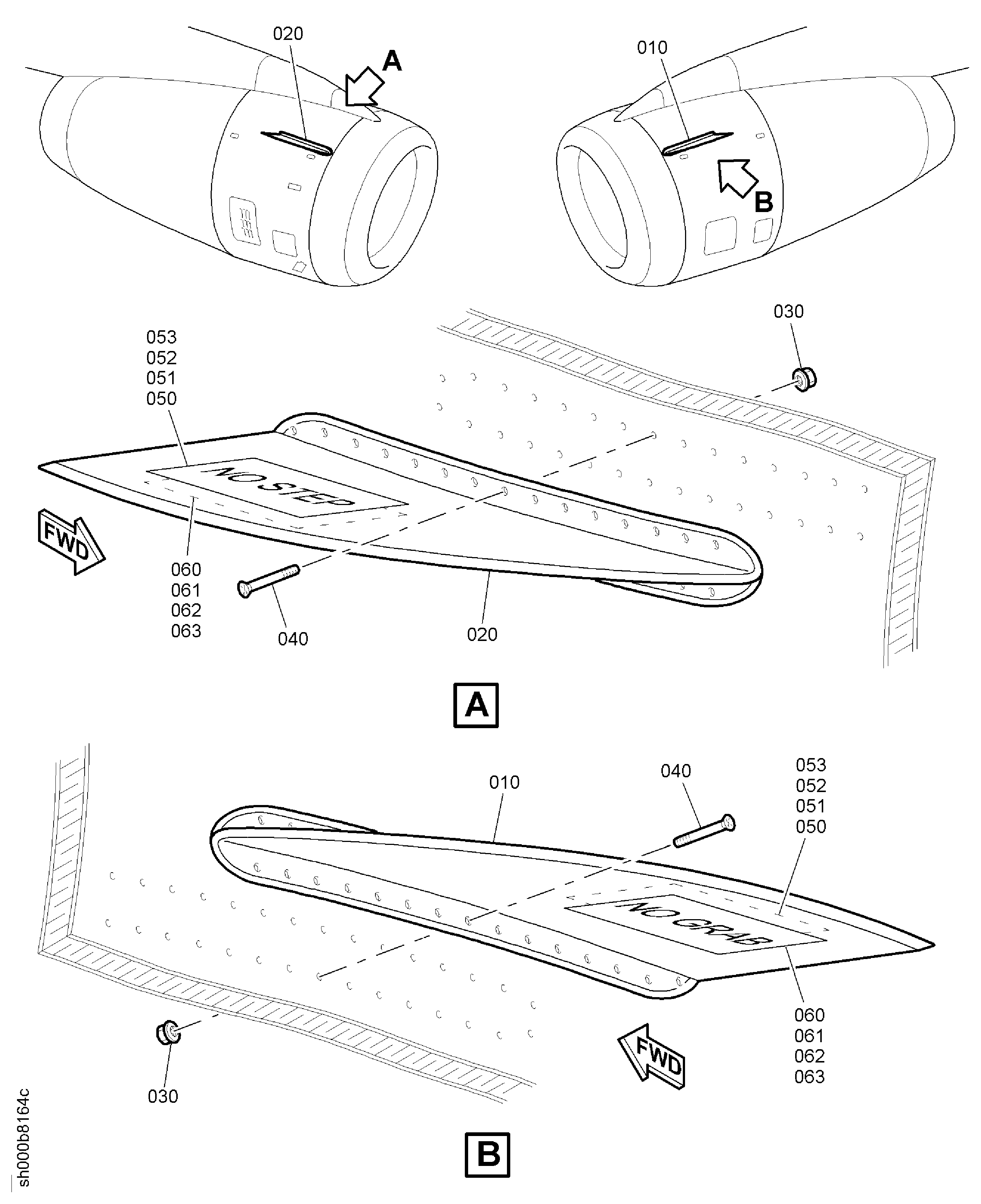 020
A
010
B
030
053
052
051
050
NO STEP
FWD
060
061
062
063
040
020
A
010
040
053
052
051
050
NO GRAB
060
061
062
063
FWD
030
B
sh000b8164c