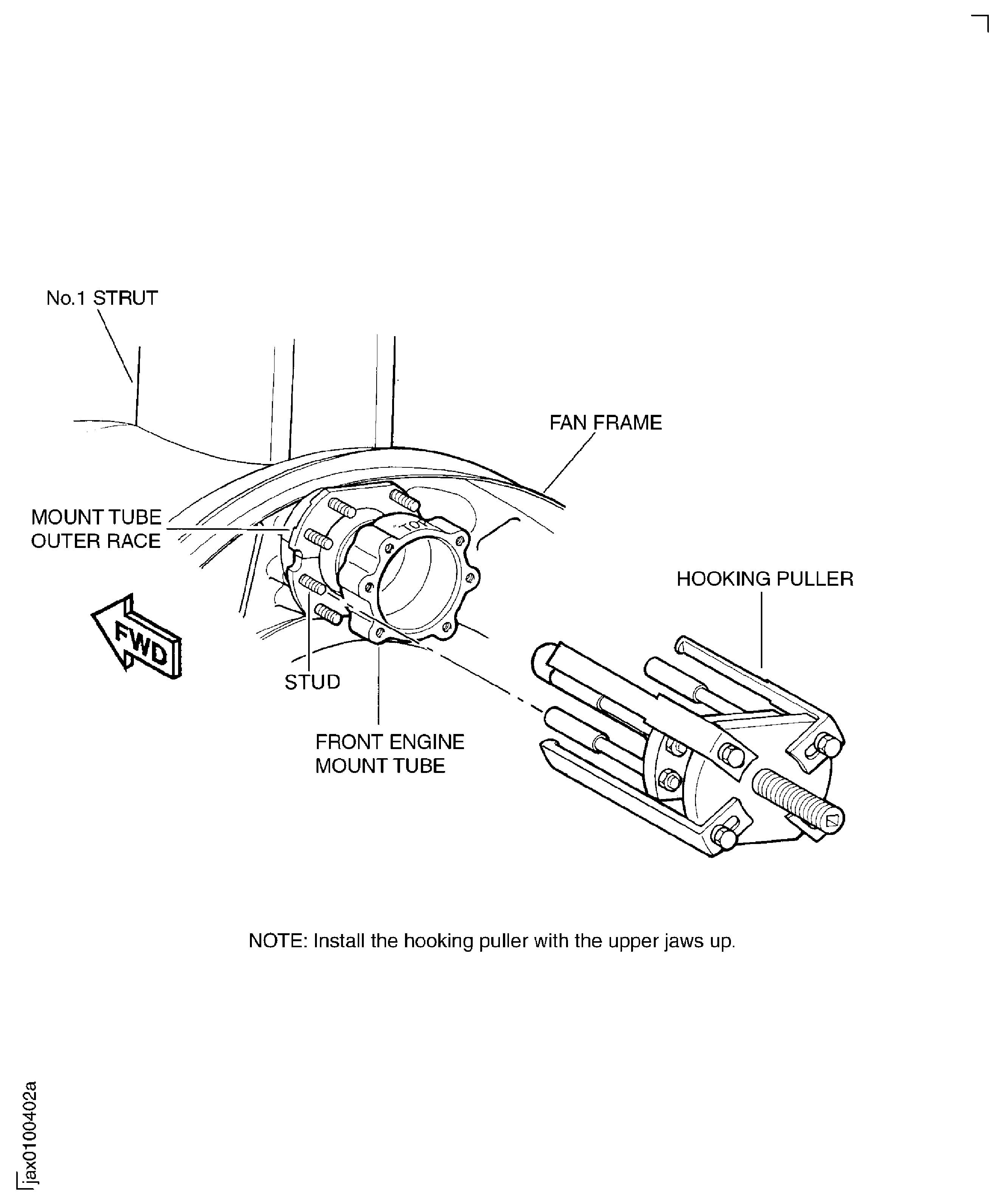 No.1 STRUT

FAN FRAME

MOUNT TUBE OUTER RACE

TOP

HOOKING PULLER

FWD

STUD

FRONT ENGINE MOUNT TUBE

NOTE: Install the hooking puller with the upper jaws up.

jax0100402a