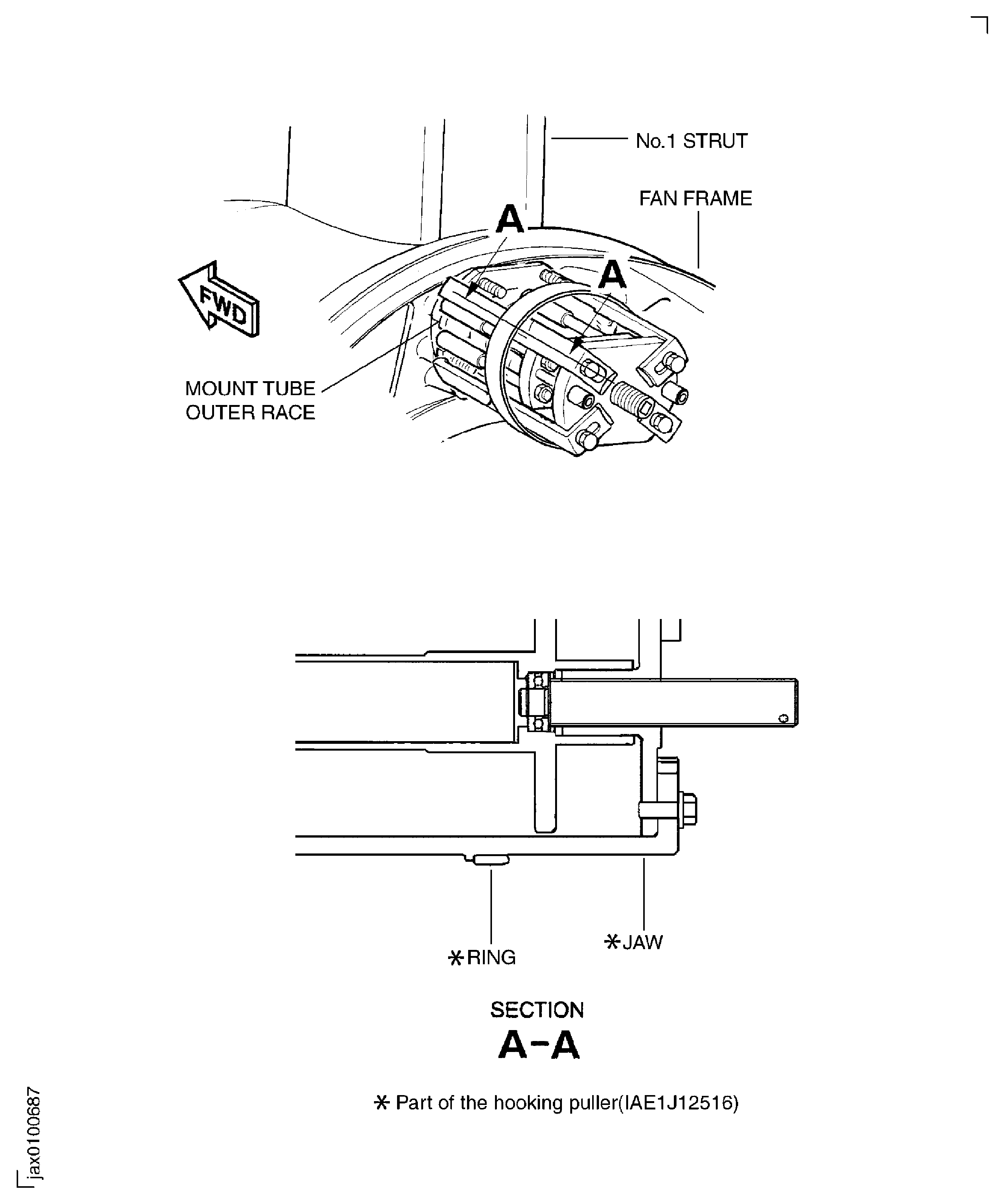 No.1 STRUT

FAN FRAME

A

A

FWD

MOUNT TUBE
OUTER RACE

*RING

*JAW

SECTION
A-A

* Part of the hooking puller(IAE1J12516)

jax0100687