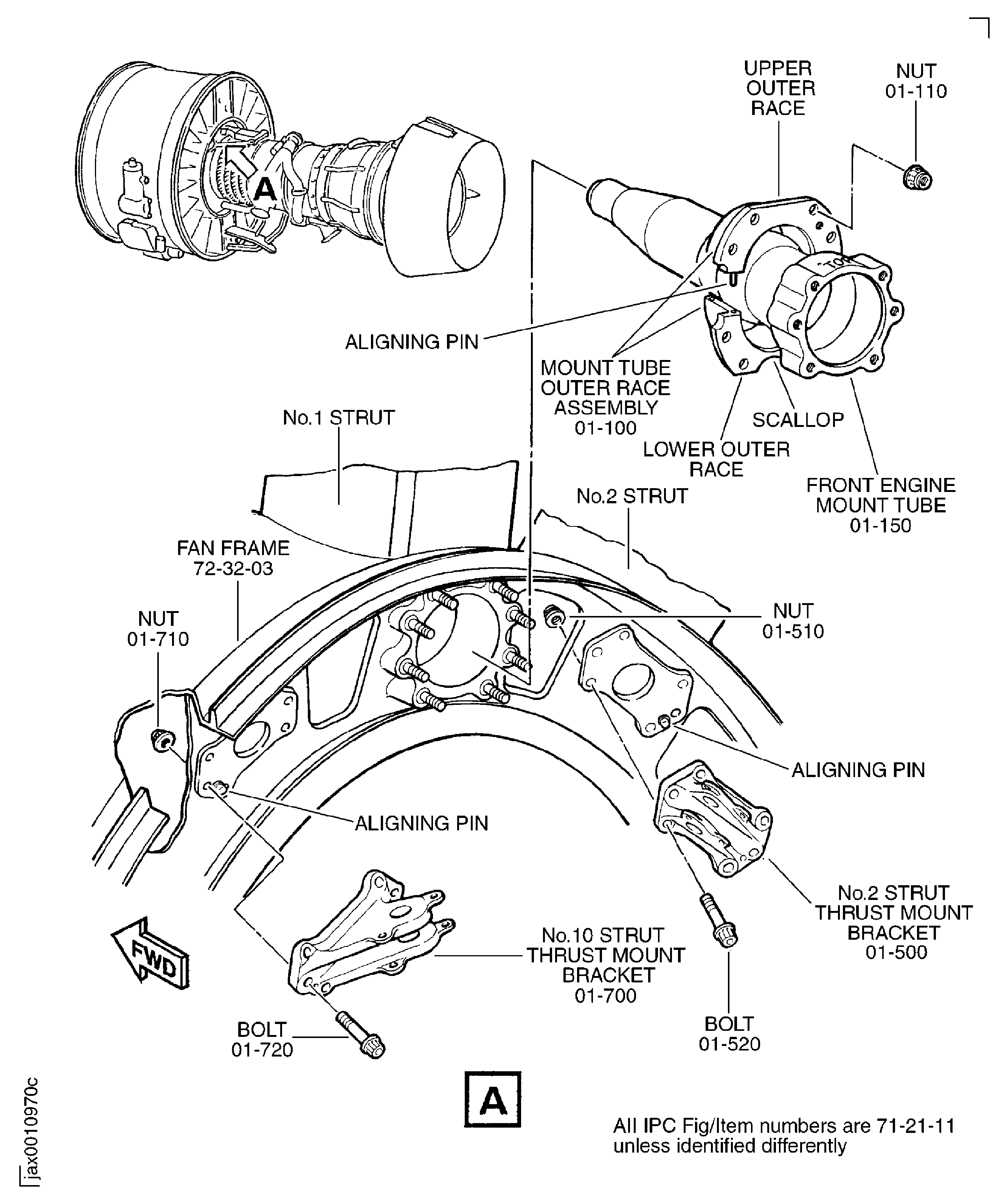 A

UPPER OUTER RACE

NUT 01-110

TOP

ALIGNING PIN

MOUNT TUBE OUTER RACE ASSEMBLY 01-100

SCALLOP

LOWER OUTER RACE

FRONT ENGINE MOUNT TUBE 01-150

No.1 STRUT

No.2 STRUT

FAN FRAME 72-32-03

NUT 01-710

NUT 01-510

ALIGNING PIN

ALIGNING PIN

No.2 STRUT THRUST MOUNT BRACKET 01-500

FWD

No.10 STRUT THRUST MOUNT BRACKET 01-700

BOLT 01-720

BOLT 01-520

A

All IPC Fig/Item numbers are 71-21-11 unless identified differently

jax0010970c