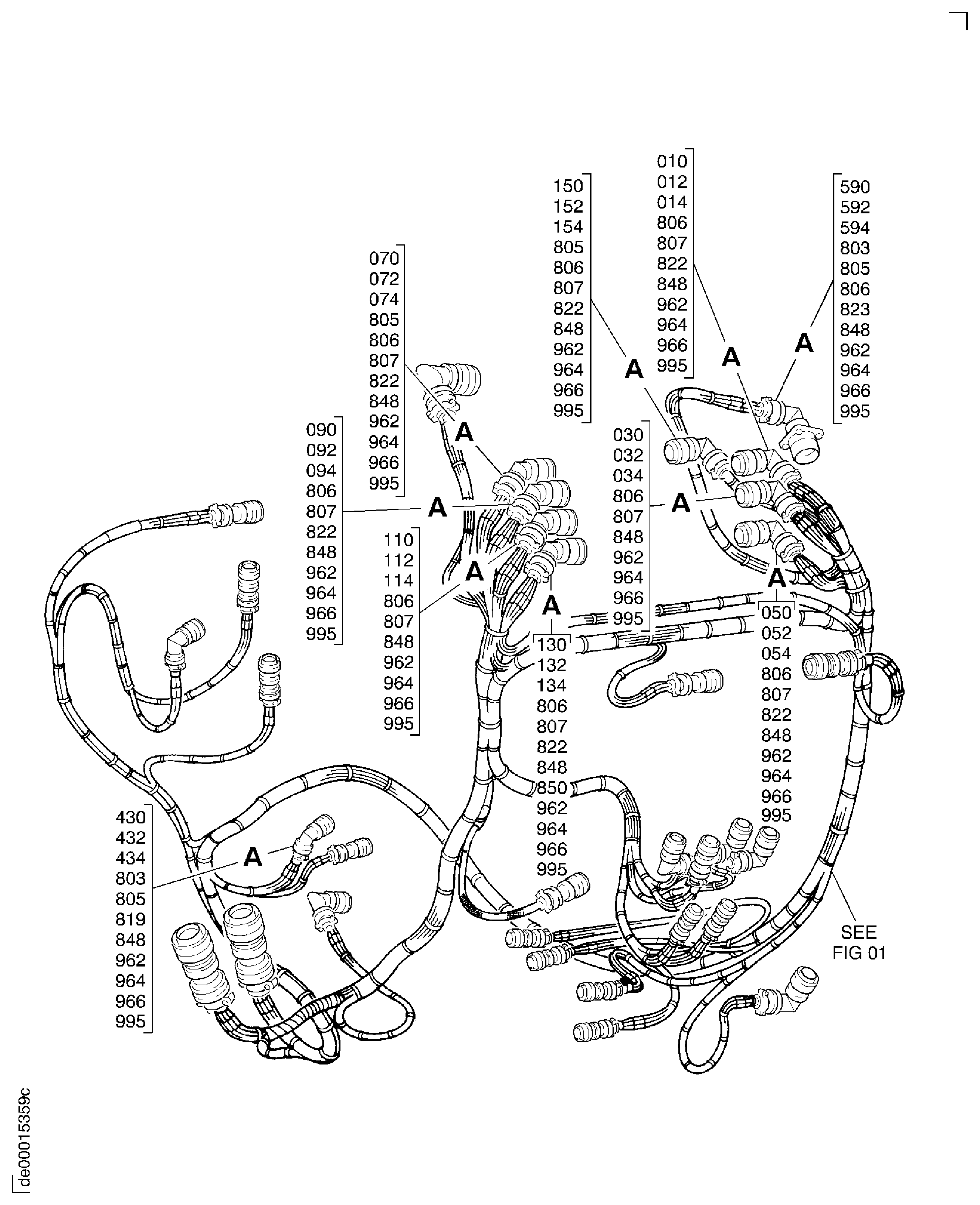 010
012
014
806
807
822
848
962
964
966
995

150
152
154
805
806
807
822
848
962
964
966
995

590
592
594
803
805
806
823
848
962
964
966
995

070
072
074
805
806
807
822
848
962
964
966
995

A

A

A

A

090
092
094
806
807
822
848
962
964
966
995

A

030
032
034
806
807
848
962
964
966
995

A

110
112
114
806
807
848
962
964
966
995

A

A

A

130
132
134
806
807
822
848
850
962
964
966
995

050
052
054
806
807
822
848
962
964
966
995

430
432
434
803
805
819
848
962
964
966
995

A

SEE
FIG 01

de00015359c