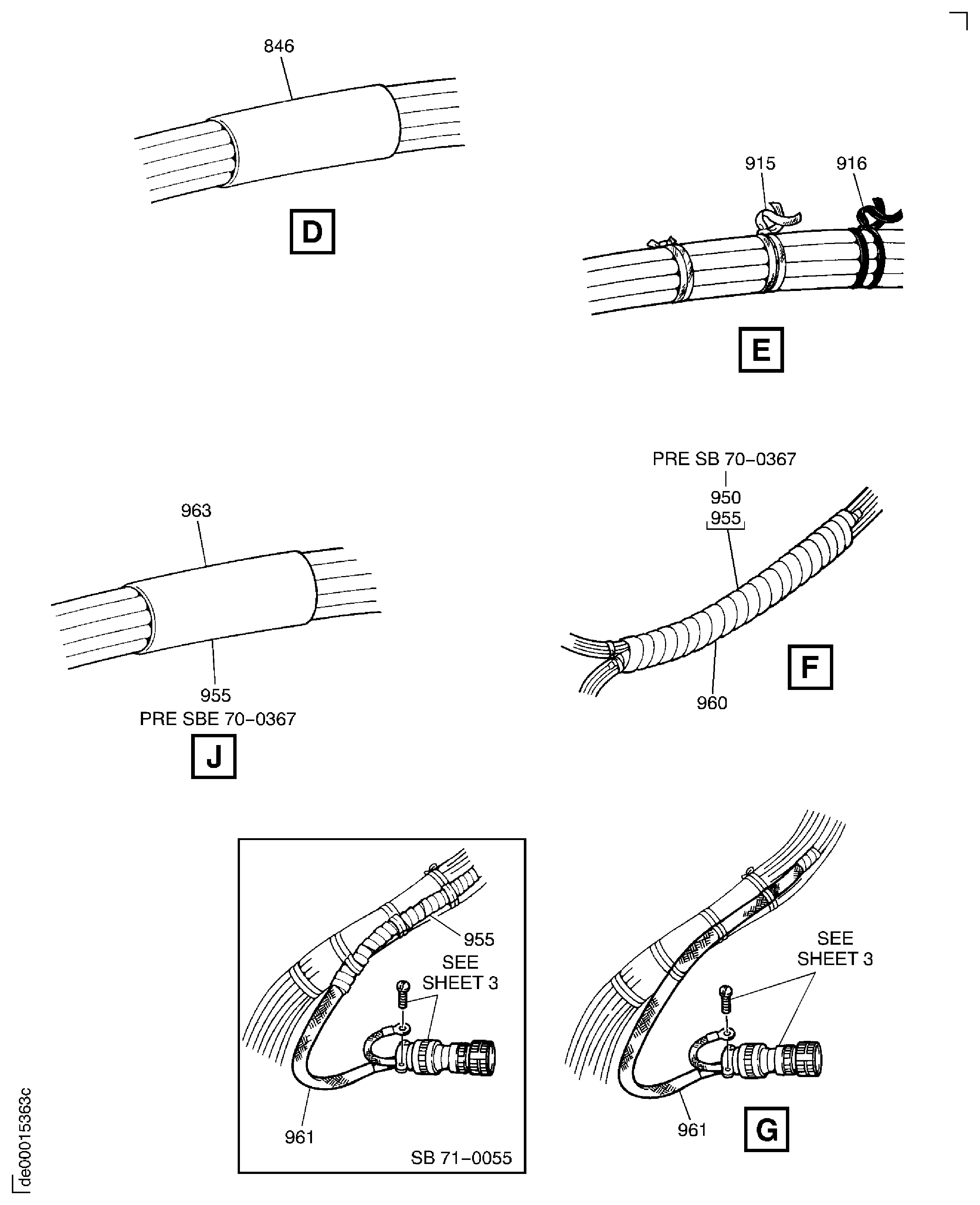 846

D

915 916

E

963

955
PRE SBE 70-0367

J

PRE SB 70-0367
950
955

960

F

955
SEE
SHEET 3

961

SB 71-0055

SEE
SHEET 3

961

G

de00015363c