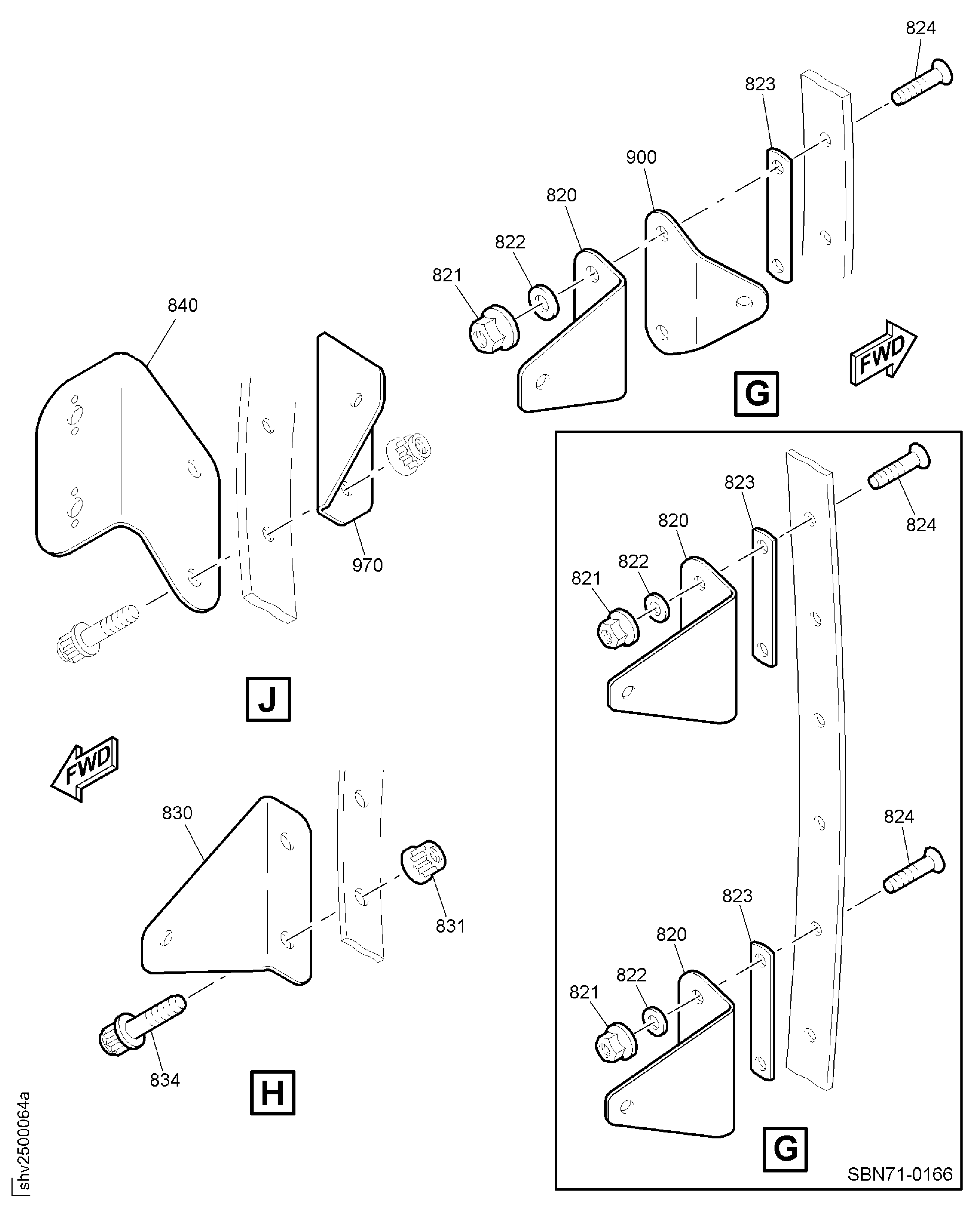 824
823
900
820
822
821
FWD
G
840
970
J
FWD
830
831
834
H
823
824
820
822
821
824
823
820
822
821
G
SBN71-0166
shv2500064a