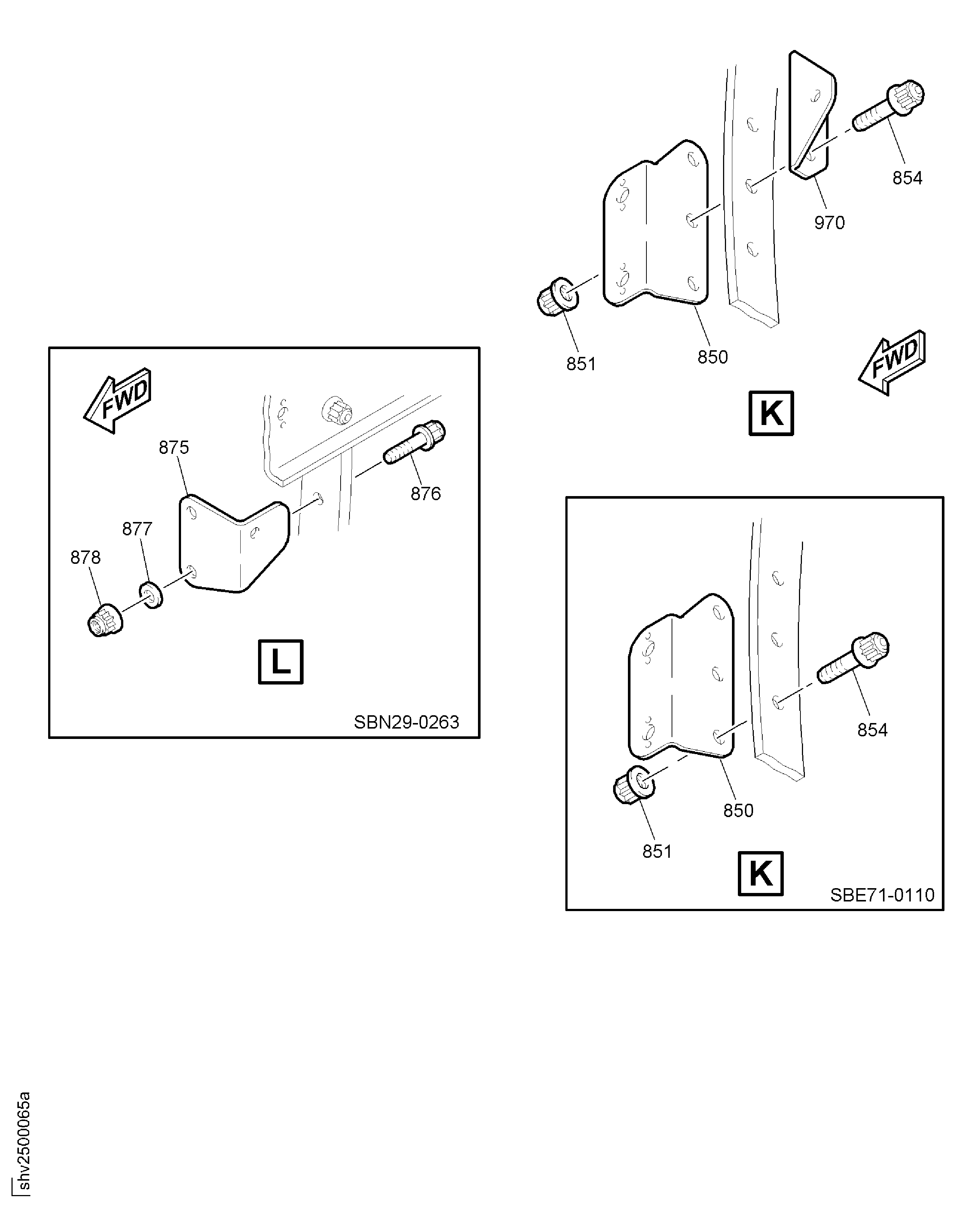 854
970
851
850
FWD
K

FWD
875
876
877
878
L
SBN29-0263

854
850
851
K
SBE71-0110

shv2500065a