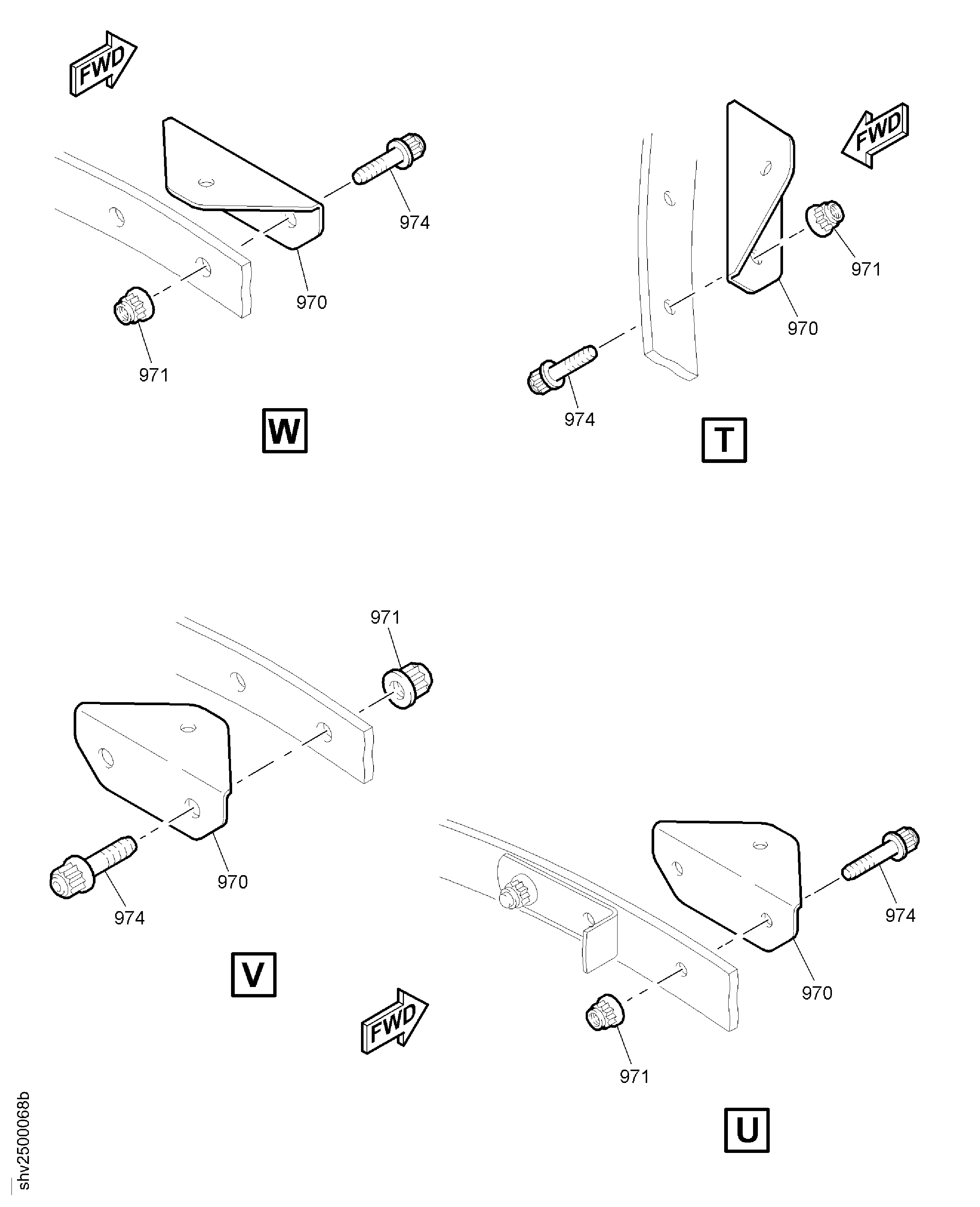 FWD

974

970

971

W

FWD

971

970

974

T

971

970

974

V

FWD

974

970

971

U

shv2500068b