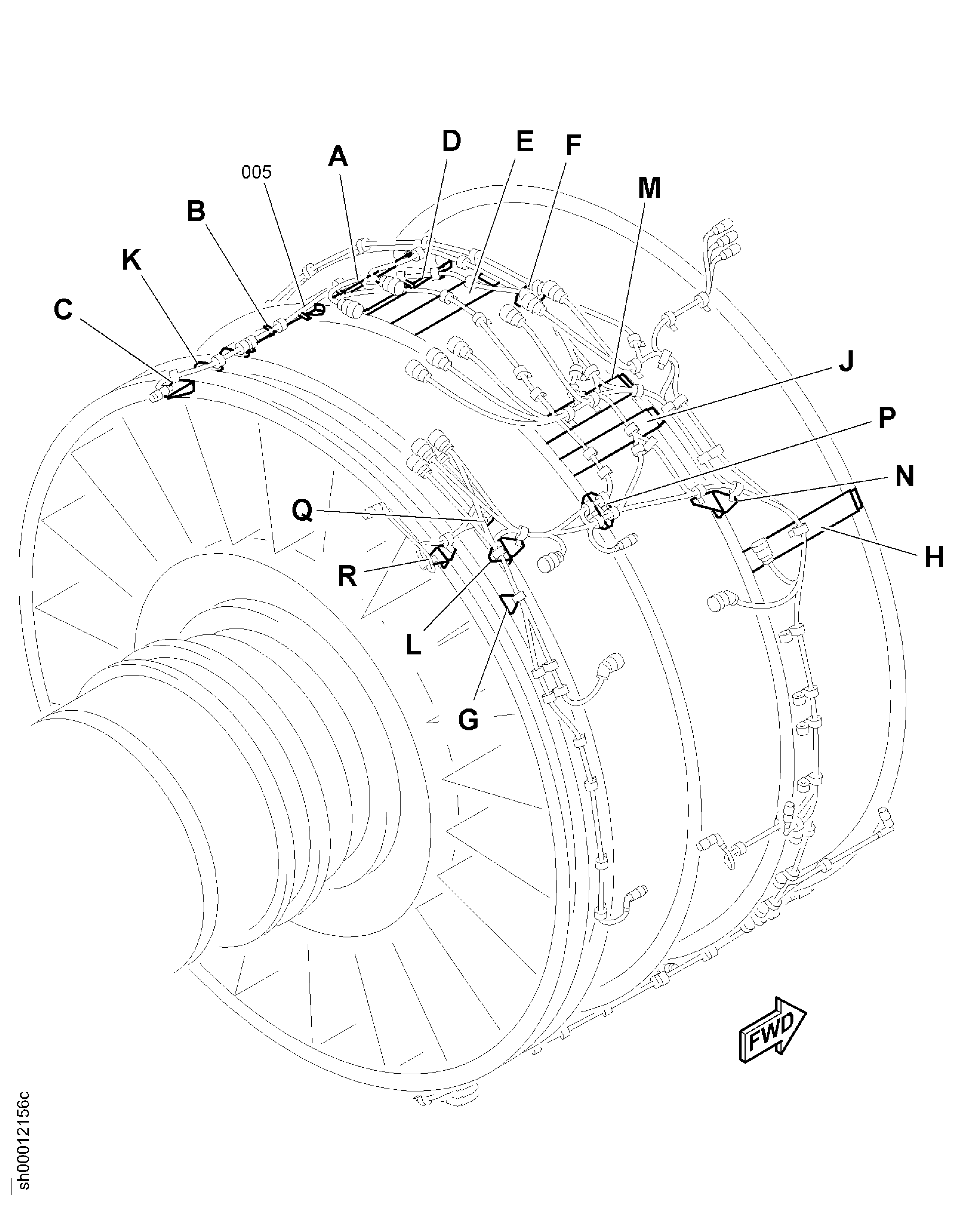 D
E
F
A
005
M
B
K
C
J
P
N
Q
H
R
L
G
FWD
sh00012156c