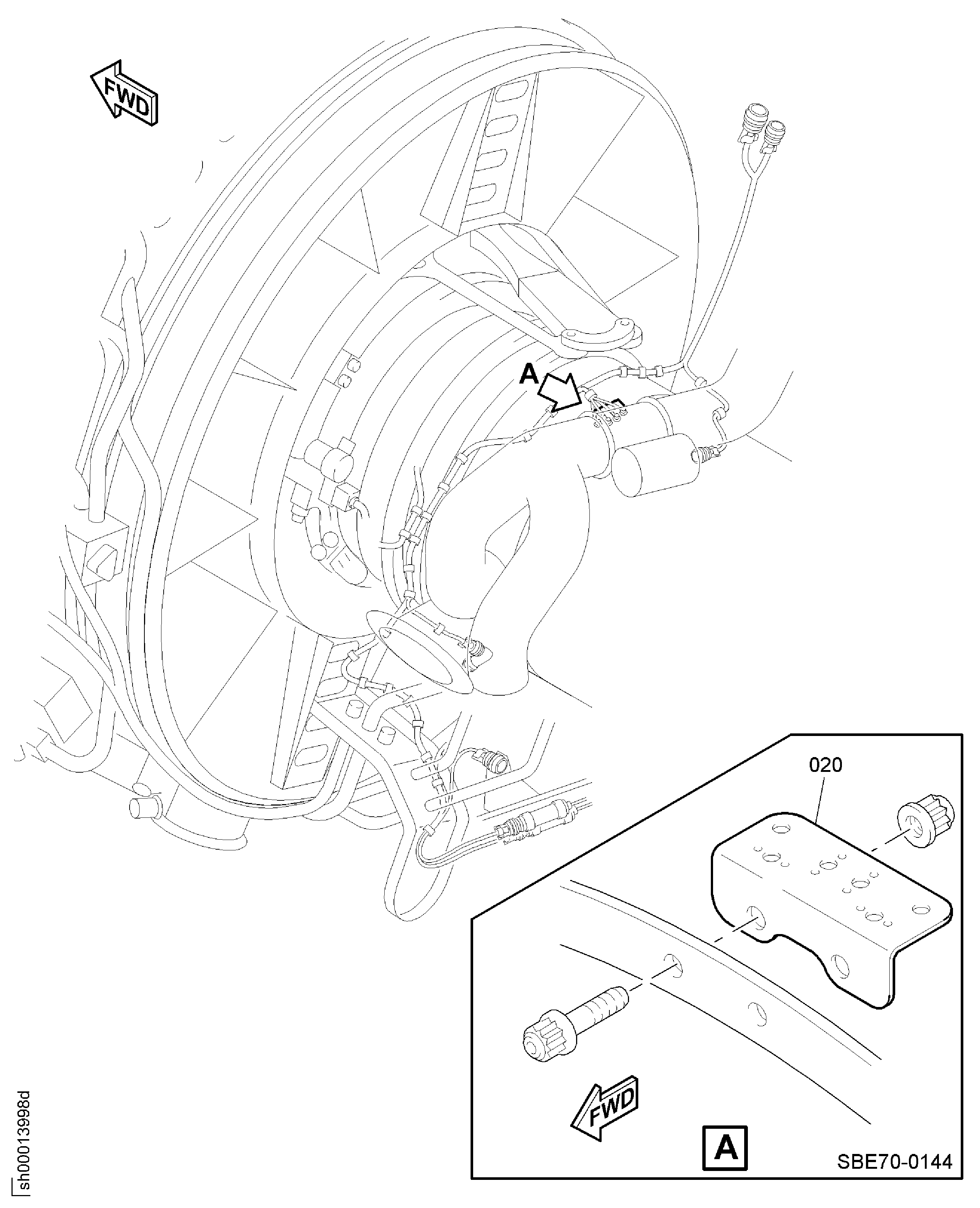 FWD

A

020

FWD

A

SBE70-0144

sh00013998d