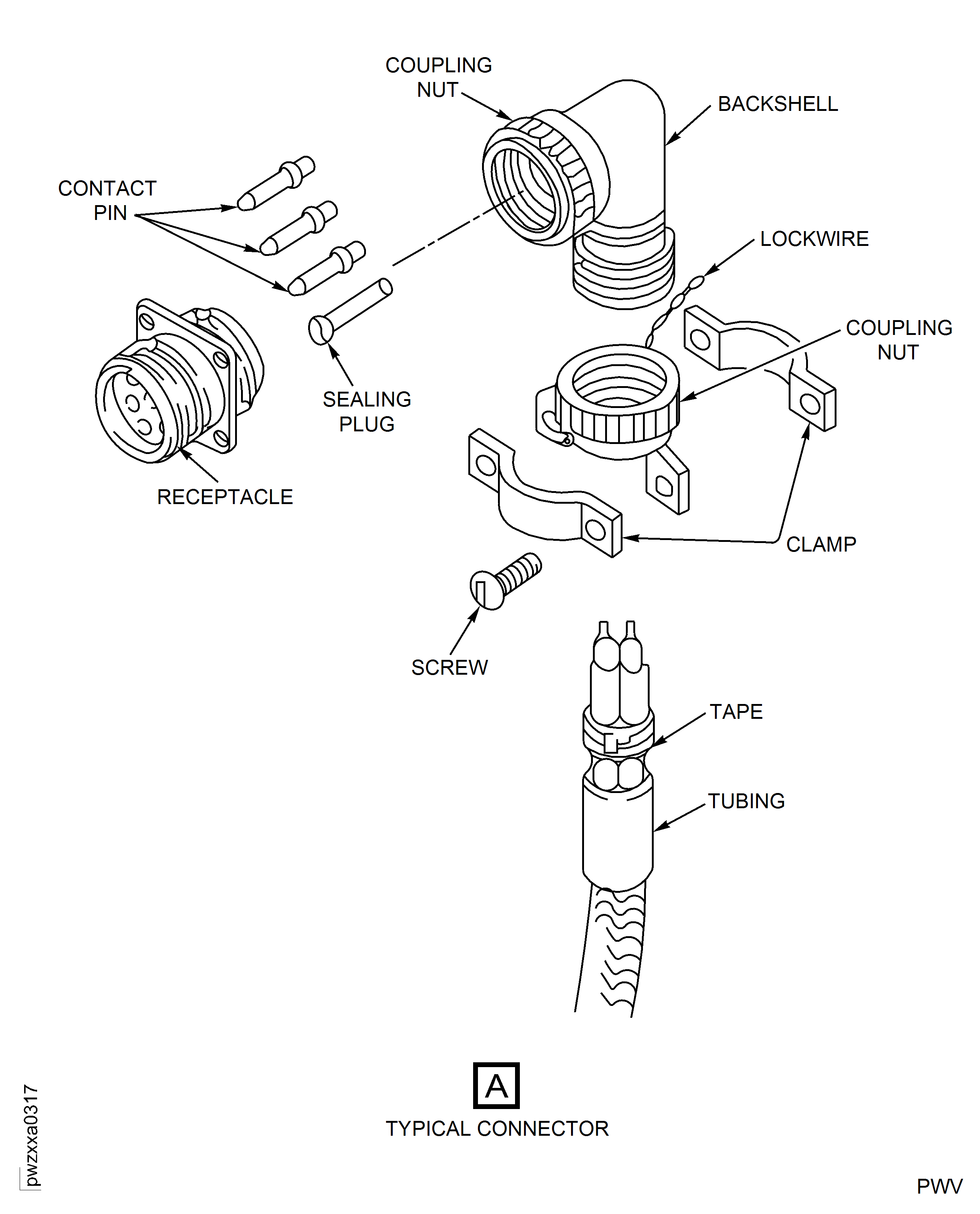 COUPLING NUT

BACKSHELL

CONTACT PIN

LOCKWIRE

COUPLING NUT

SEALING PLUG

RECEPTACLE

CLAMP

SCREW

TAPE

TUBING

A

TYPICAL CONNECTOR

pwzxxa0317

PWV