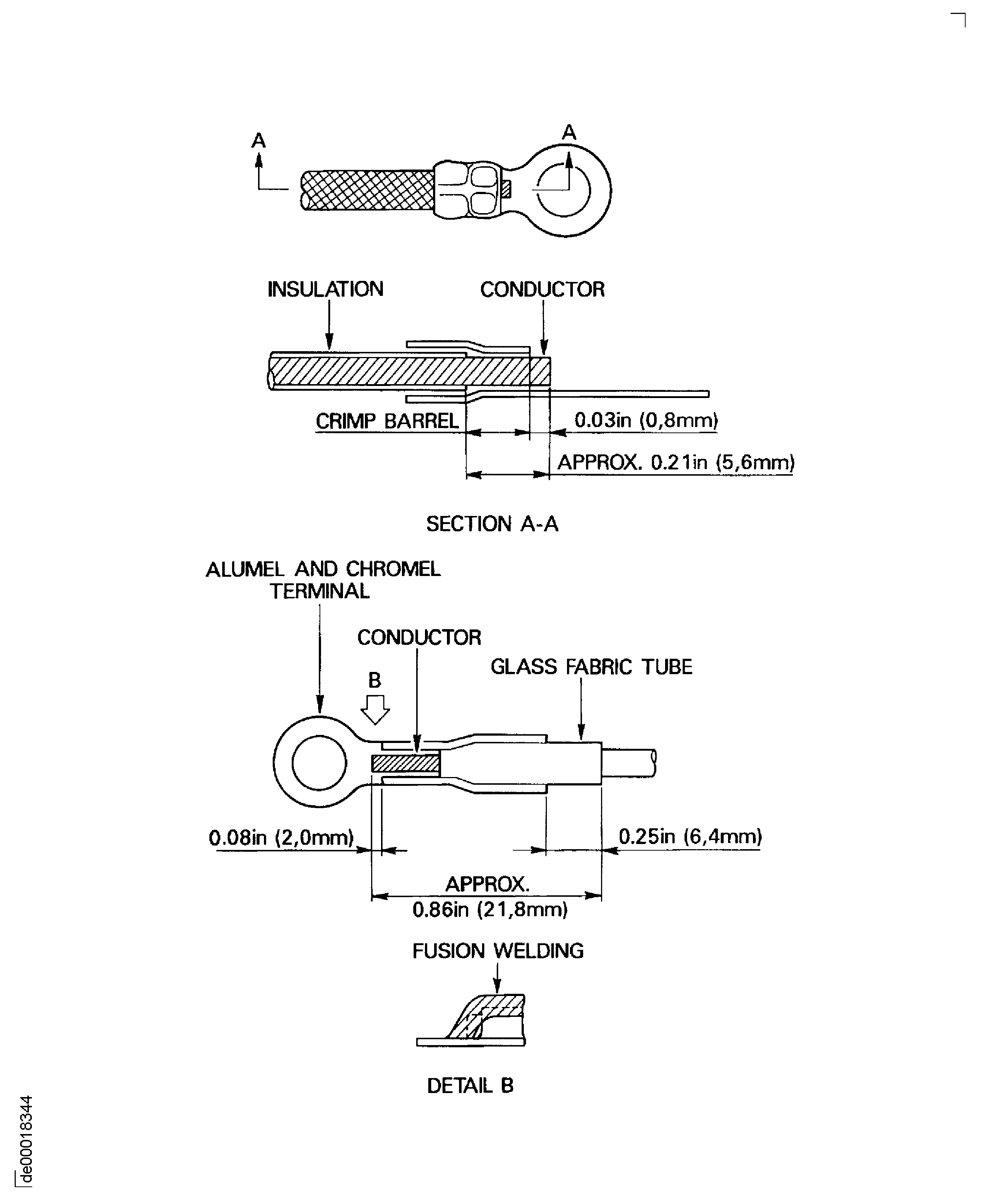 A
A

INSULATION
CONDUCTOR

CRIMP BARREL
0.03in (0,8mm)
APPROX. 0.21in (5,6mm)

SECTION A-A

ALUMEL AND CHROMEL TERMINAL

CONDUCTOR
GLASS FABRIC TUBE
B

0.08in (2,0mm)
0.25in (6,4mm)
APPROX.
0.86in (21,8mm)

FUSION WELDING

DETAIL B

de00018344