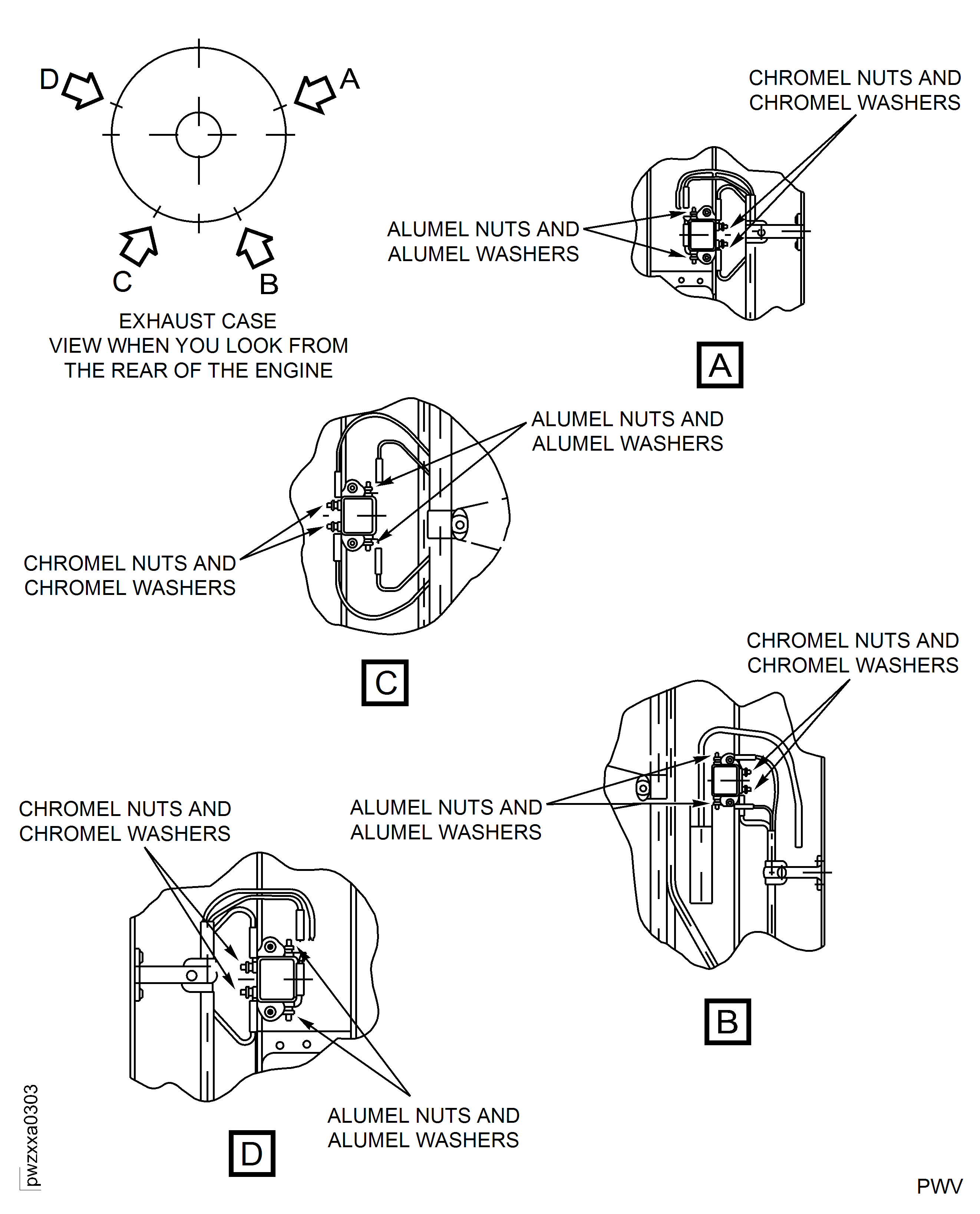 D

A

C

B

EXHAUST CASE
VIEW WHEN YOU LOOK FROM
THE REAR OF THE ENGINE

CHROMEL NUTS AND
CHROMEL WASHERS

ALUMEL NUTS AND
ALUMEL WASHERS

A

ALUMEL NUTS AND
ALUMEL WASHERS

CHROMEL NUTS AND
CHROMEL WASHERS

C

CHROMEL NUTS AND
CHROMEL WASHERS

ALUMEL NUTS AND
ALUMEL WASHERS

B

CHROMEL NUTS AND
CHROMEL WASHERS

ALUMEL NUTS AND
ALUMEL WASHERS

D

pwzxxa0303

PWV