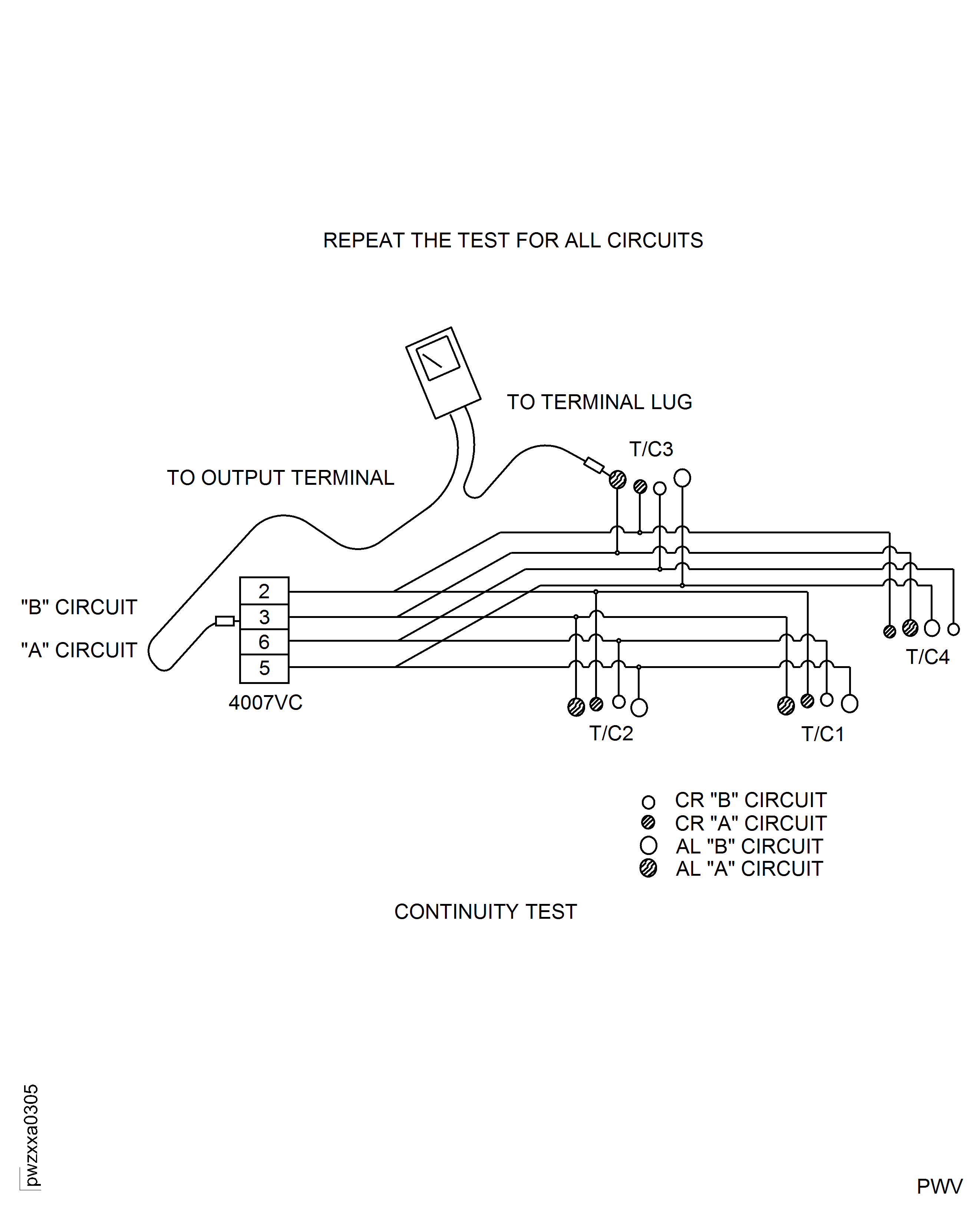 REPEAT THE TEST FOR ALL CIRCUITS

TO TERMINAL LUG

T/C3

TO OUTPUT TERMINAL

"B" CIRCUIT

"A" CIRCUIT

2
3
6
5

4007VC

T/C4

T/C2

T/C1

CR "B" CIRCUIT
CR "A" CIRCUIT
AL "B" CIRCUIT
AL "A" CIRCUIT

CONTINUITY TEST

pwzxxa0305

PWV