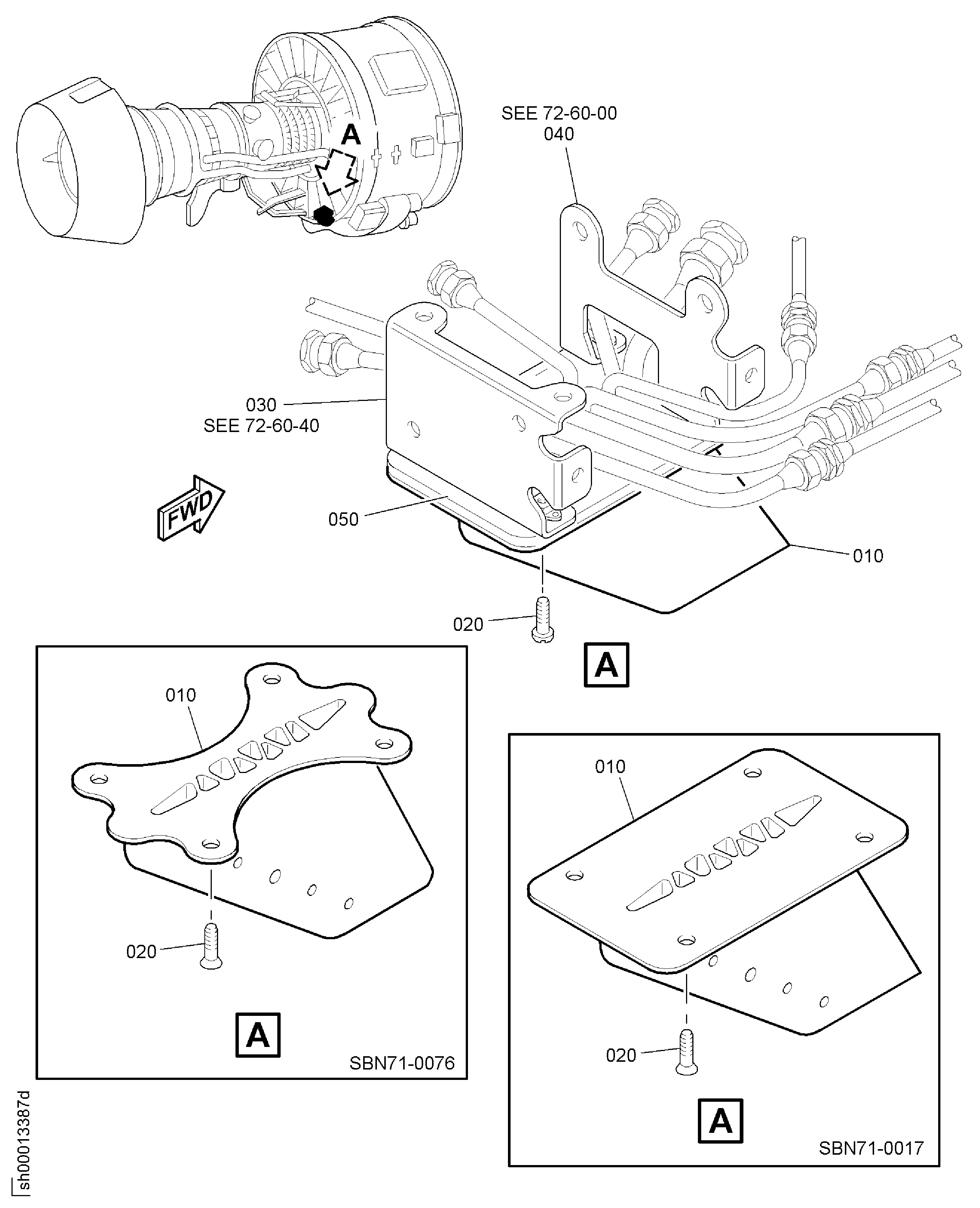 A

SEE 72-60-00
040

030
SEE 72-60-40

FWD

050

010

020

A

010

020

A

SBN71-0076

010

020

A

SBN71-0017

sh00013387d