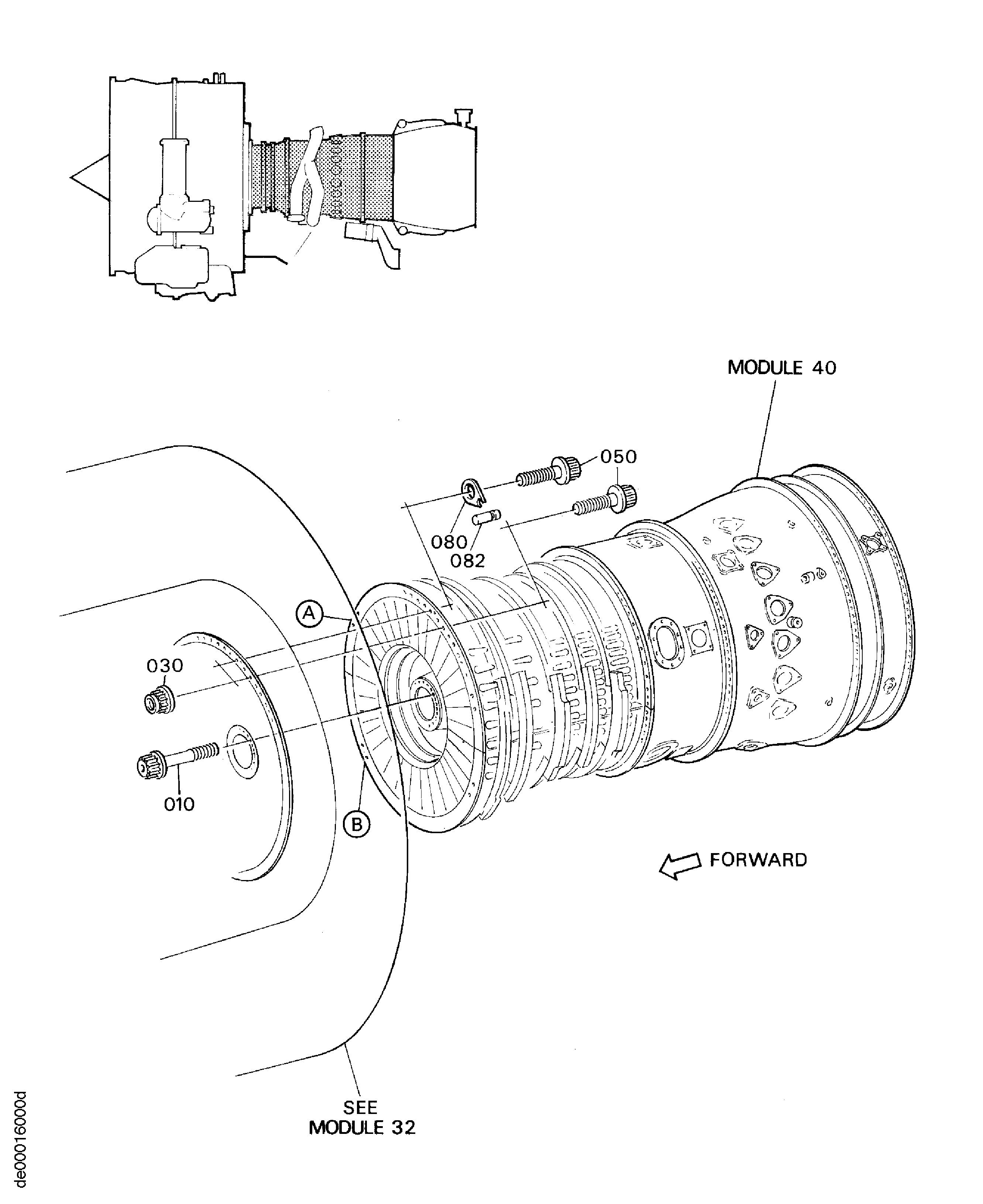 MODULE 40

050

080
082

A

030

010

B

FORWARD

SEE
MODULE 32

de00016000d