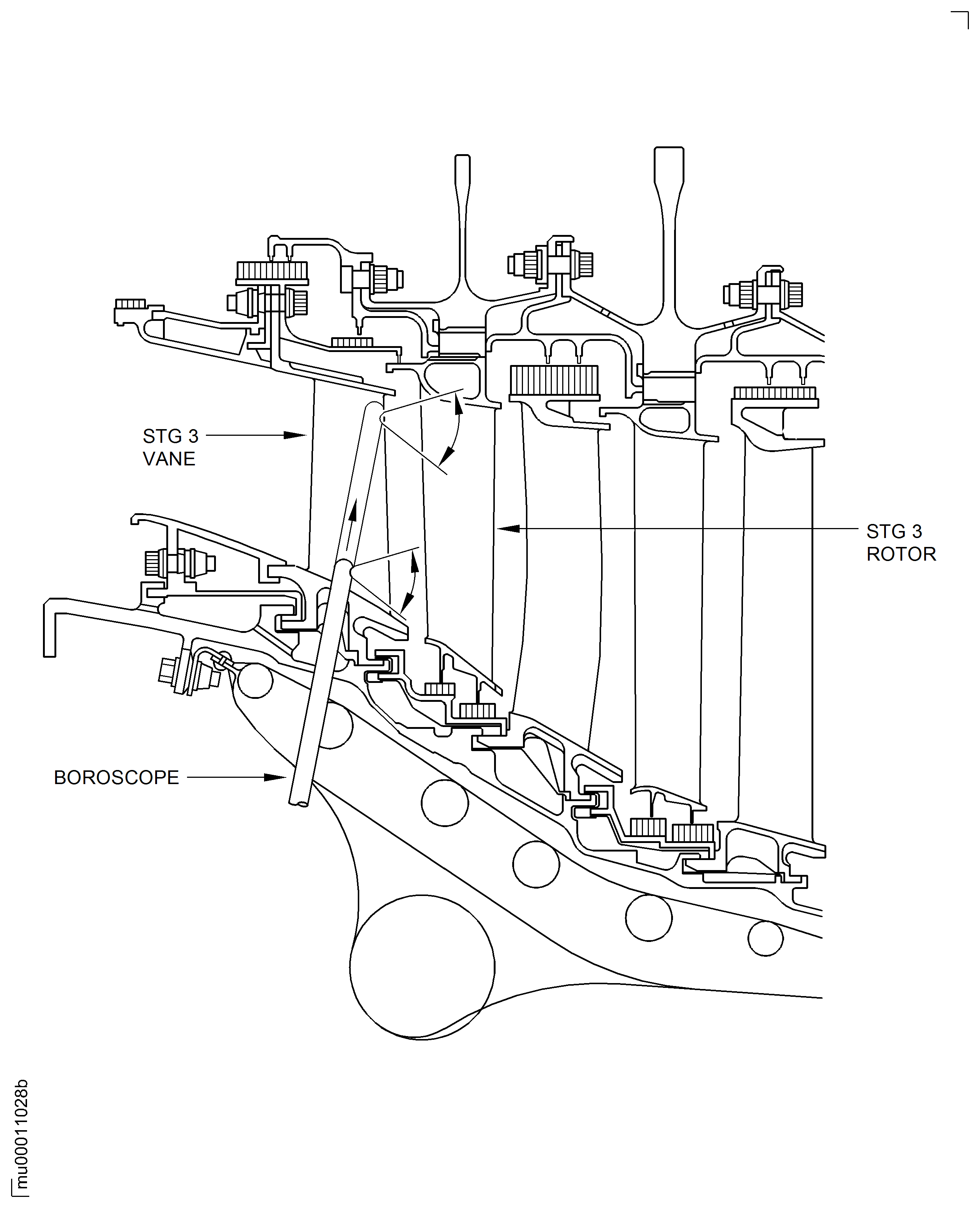 STG 3
VANE

STG 3
ROTOR

BOROSCOPE

mu00011028b