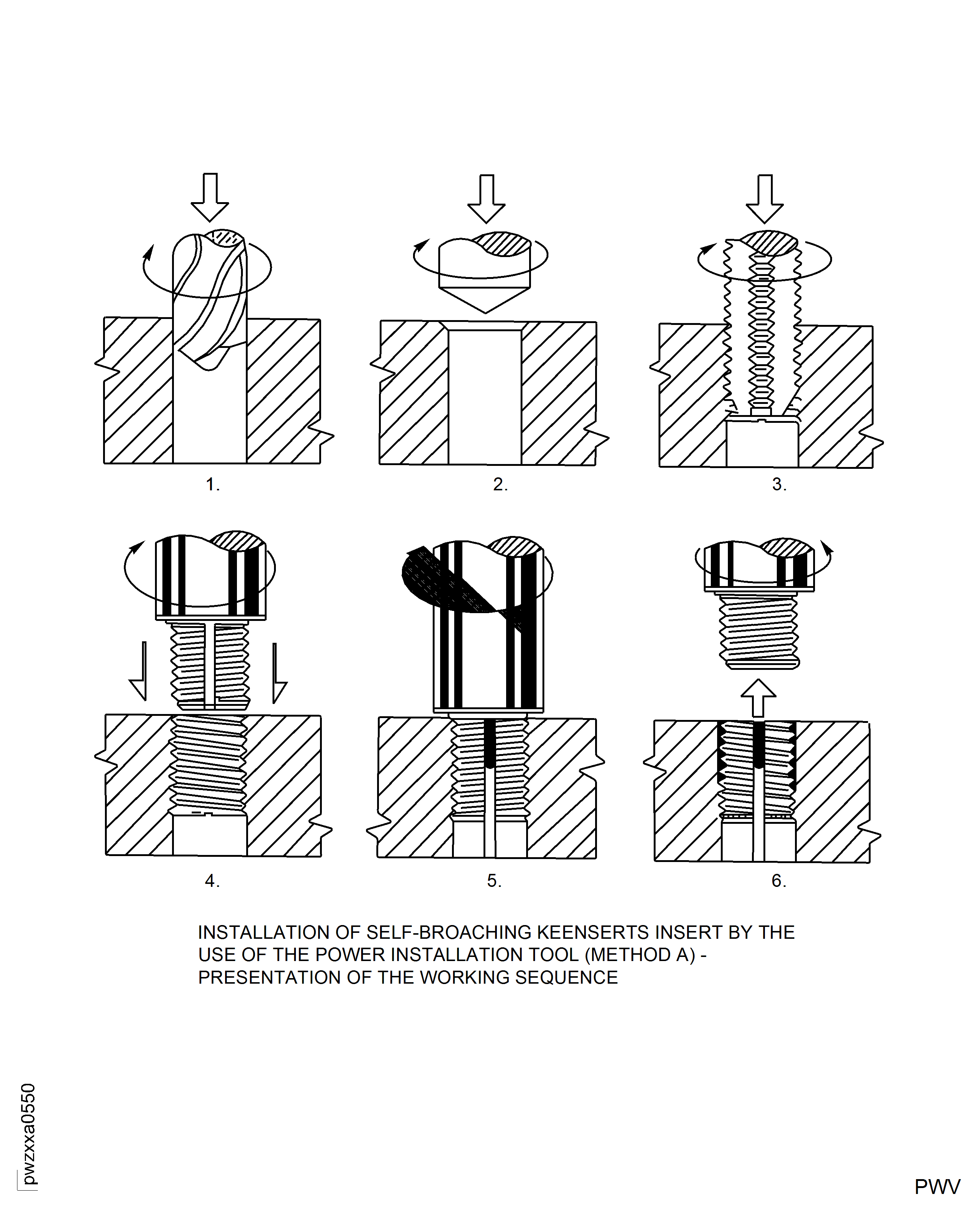 1.

2.

3.

4.

5.

6.

INSTALLATION OF SELF-BROACHING KEENSERTS INSERT BY THE USE OF THE POWER INSTALLATION TOOL (METHOD A) - PRESENTATION OF THE WORKING SEQUENCE

pwzxxa0550

PWV