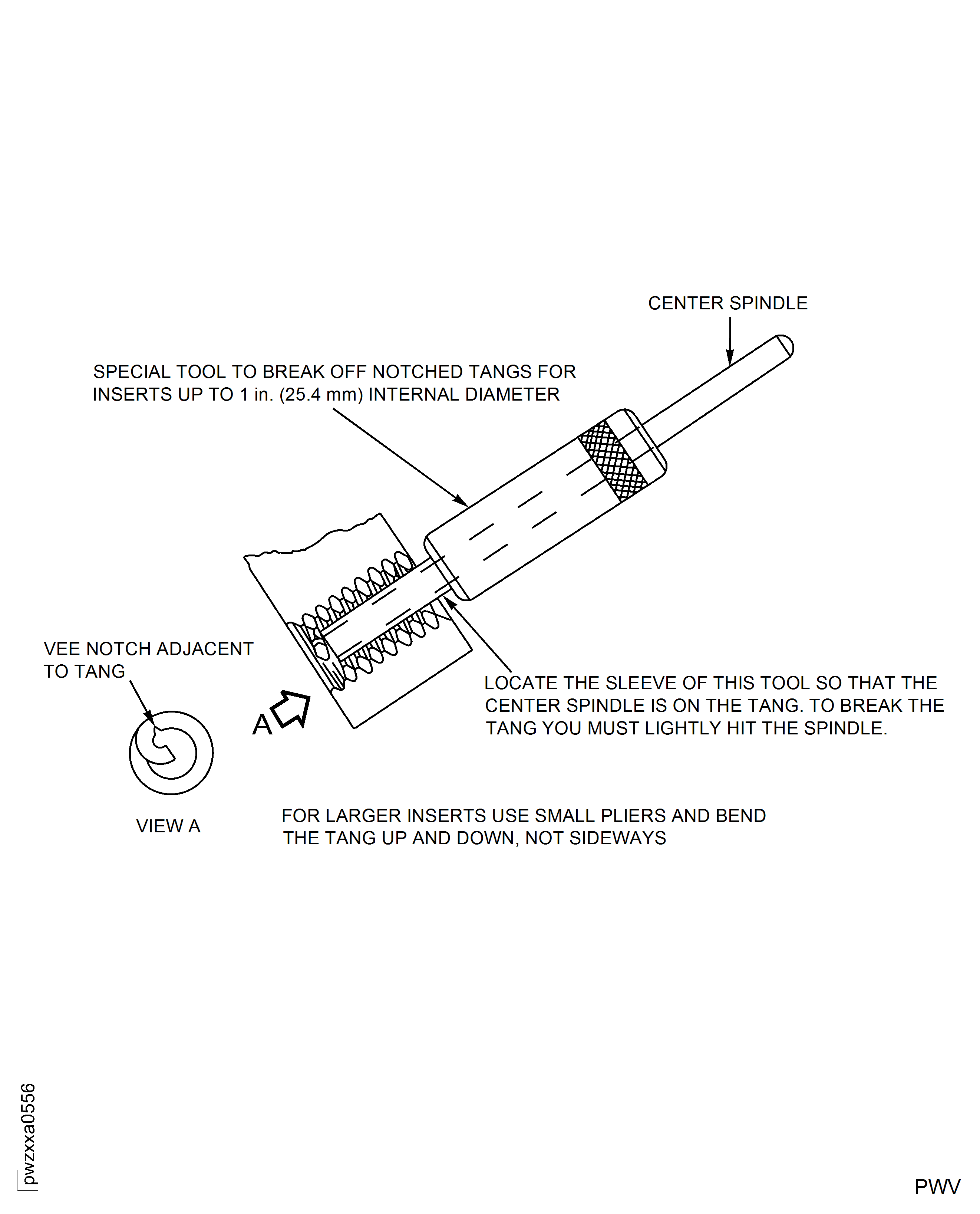 CENTER SPINDLE

SPECIAL TOOL TO BREAK OFF NOTCHED TANGS FOR INSERTS UP TO 1 in. (25.4 mm) INTERNAL DIAMETER

VEE NOTCH ADJACENT TO TANG

A

LOCATE THE SLEEVE OF THIS TOOL SO THAT THE CENTER SPINDLE IS ON THE TANG. TO BREAK THE TANG YOU MUST LIGHTLY HIT THE SPINDLE.

VIEW A

FOR LARGER INSERTS USE SMALL PLIERS AND BEND THE TANG UP AND DOWN, NOT SIDEWAYS

pwzxxa0556

PWV