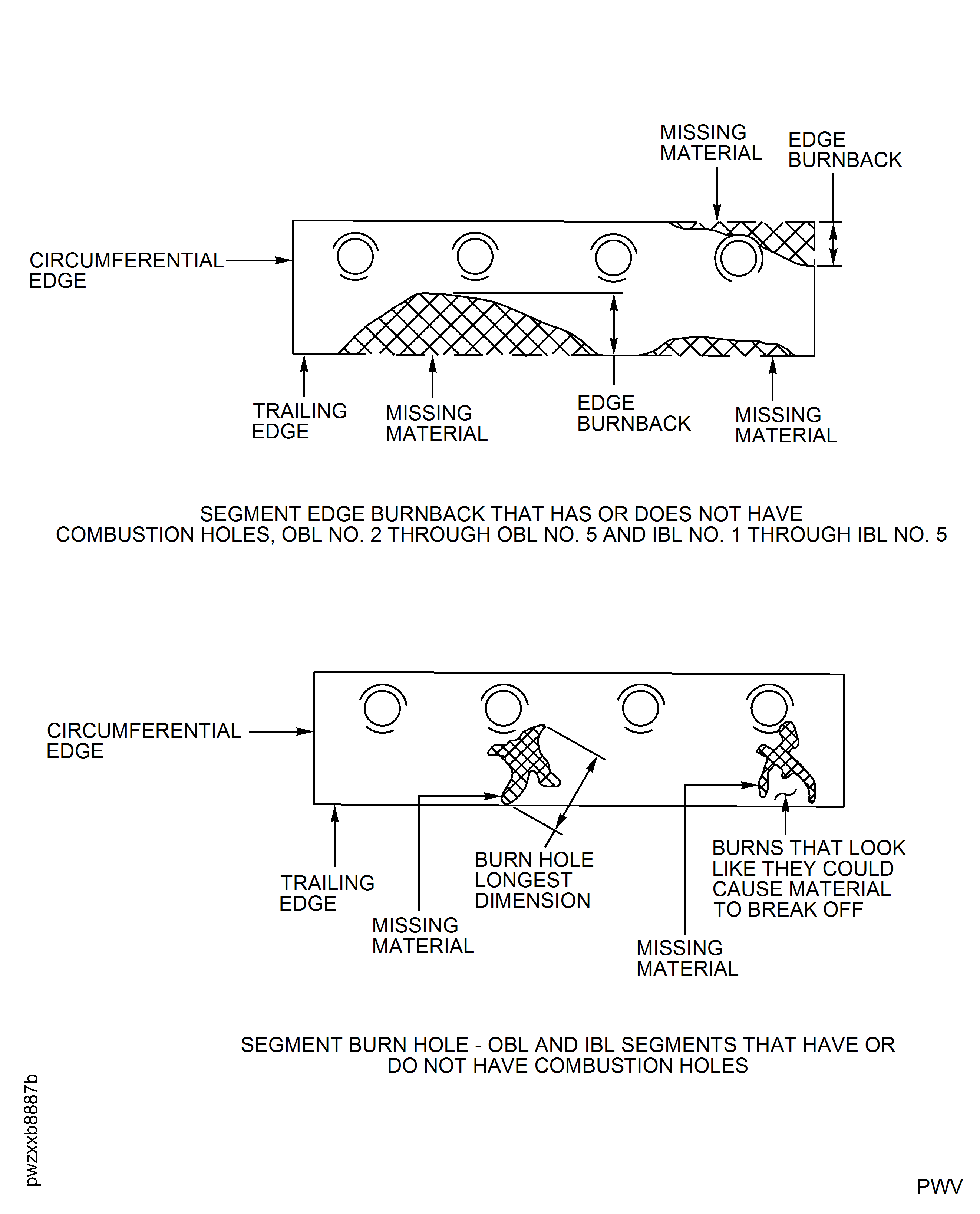 MISSING MATERIAL

EDGE BURNBACK

CIRCUMFERENTIAL EDGE

TRAILING EDGE

MISSING MATERIAL

EDGE BURNBACK

MISSING MATERIAL

SEGMENT EDGE BURNBACK THAT HAS OR DOES NOT HAVE COMBUSTION HOLES, OBL NO. 2 THROUGH OBL NO. 5 AND IBL NO. 1 THROUGH IBL NO. 5

CIRCUMFERENTIAL EDGE

TRAILING EDGE

MISSING MATERIAL

BURN HOLE LONGEST DIMENSION

BURNS THAT LOOK LIKE THEY COULD CAUSE MATERIAL TO BREAK OFF

MISSING MATERIAL

SEGMENT BURN HOLE - OBL AND IBL SEGMENTS THAT HAVE OR DO NOT HAVE COMBUSTION HOLES

pwzxxb8887b

PWV