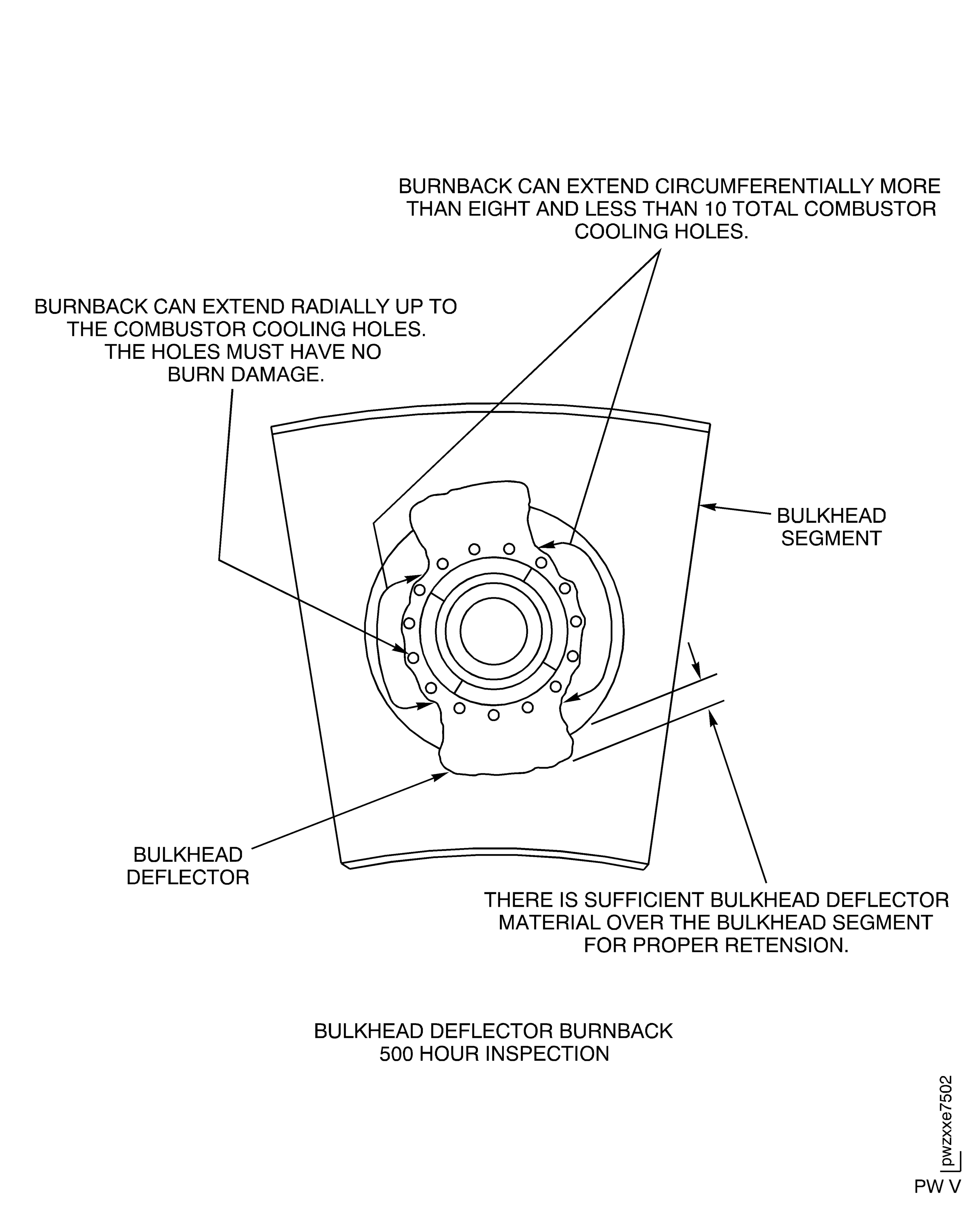 BURNBACK CAN EXTEND CIRCUMFERENTIALLY MORE THAN EIGHT AND LESS THAN 10 TOTAL COMBUSTOR COOLING HOLES.

BURNBACK CAN EXTEND RADIALLY UP TO THE COMBUSTOR COOLING HOLES. THE HOLES MUST HAVE NO BURN DAMAGE.

BULKHEAD SEGMENT

BULKHEAD DEFLECTOR

THERE IS SUFFICIENT BULKHEAD DEFLECTOR MATERIAL OVER THE BULKHEAD SEGMENT FOR PROPER RETENSION.

BULKHEAD DEFLECTOR BURNBACK
500 HOUR INSPECTION

pwzxxe7502

PW V