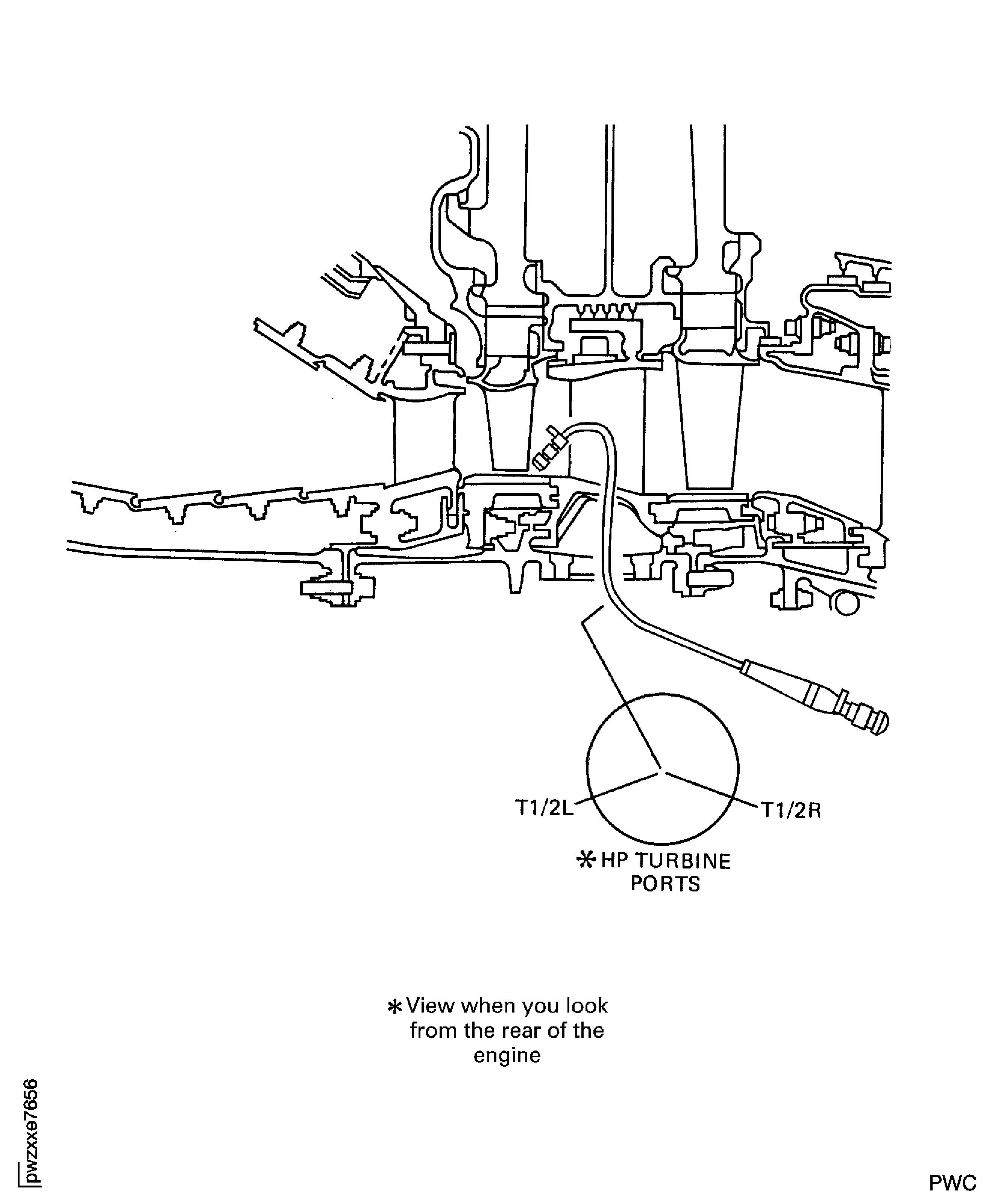 T1/2L

T1/2R

*HP TURBINE PORTS

*View when you look from the rear of the engine

pwzxxe7656

PWC