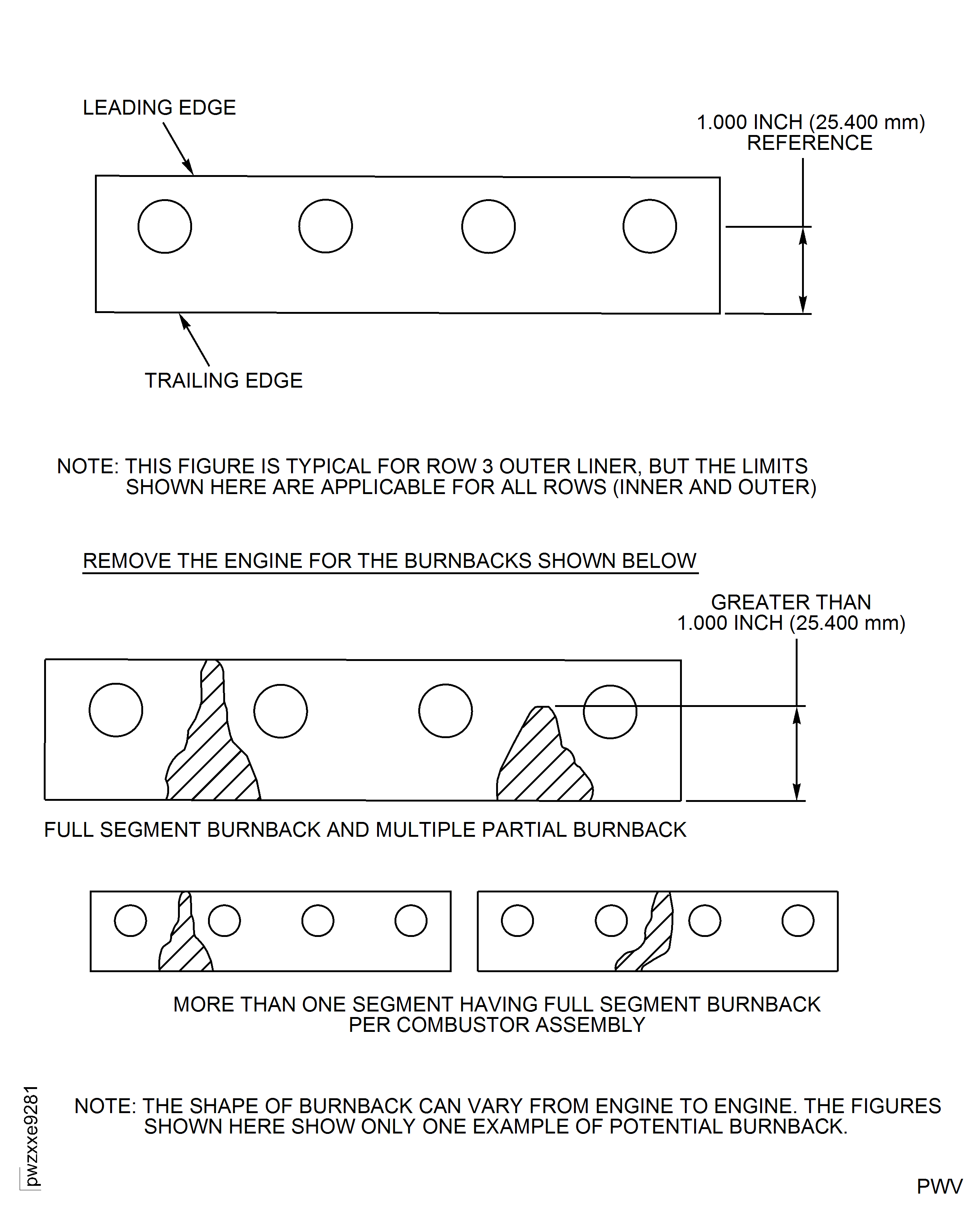 LEADING EDGE

1.000 INCH (25.400 mm) REFERENCE

TRAILING EDGE

NOTE: THIS FIGURE IS TYPICAL FOR ROW 3 OUTER LINER, BUT THE LIMITS SHOWN HERE ARE APPLICABLE FOR ALL ROWS (INNER AND OUTER)

REMOVE THE ENGINE FOR THE BURNBACKS SHOWN BELOW

GREATER THAN 1.000 INCH (25.400 mm)

FULL SEGMENT BURNBACK AND MULTIPLE PARTIAL BURNBACK

MORE THAN ONE SEGMENT HAVING FULL SEGMENT BURNBACK PER COMBUSTOR ASSEMBLY

NOTE: THE SHAPE OF BURNBACK CAN VARY FROM ENGINE TO ENGINE. THE FIGURES SHOWN HERE SHOW ONLY ONE EXAMPLE OF POTENTIAL BURNBACK.

pwzxxe9281

PWV