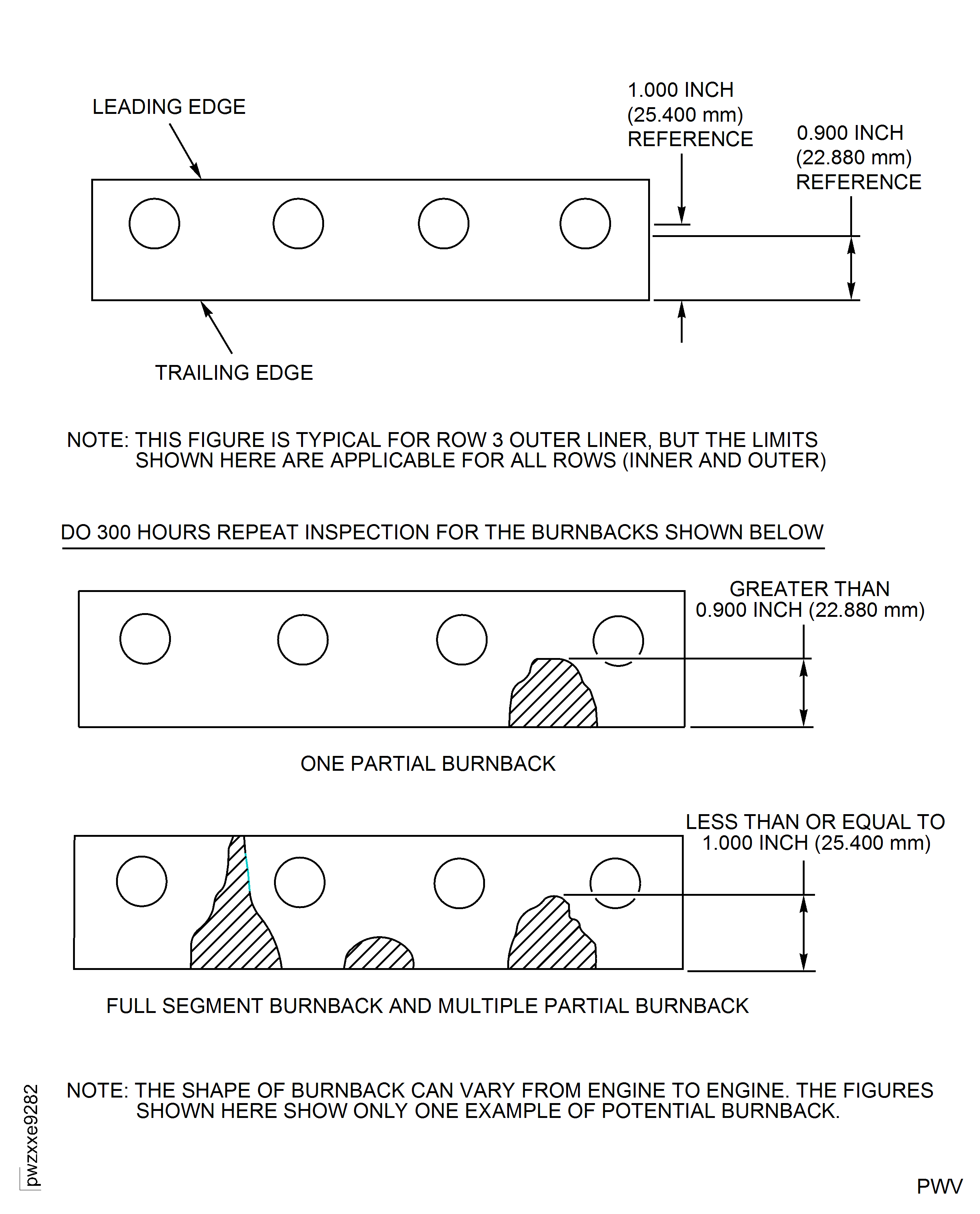 LEADING EDGE

1.000 INCH (25.400 mm) REFERENCE

0.900 INCH (22.880 mm) REFERENCE

TRAILING EDGE

NOTE: THIS FIGURE IS TYPICAL FOR ROW 3 OUTER LINER, BUT THE LIMITS SHOWN HERE ARE APPLICABLE FOR ALL ROWS (INNER AND OUTER)

DO 300 HOURS REPEAT INSPECTION FOR THE BURNBACKS SHOWN BELOW

GREATER THAN 0.900 INCH (22.880 mm)

ONE PARTIAL BURNBACK

LESS THAN OR EQUAL TO 1.000 INCH (25.400 mm)

FULL SEGMENT BURNBACK AND MULTIPLE PARTIAL BURNBACK

NOTE: THE SHAPE OF BURNBACK CAN VARY FROM ENGINE TO ENGINE. THE FIGURES SHOWN HERE SHOW ONLY ONE EXAMPLE OF POTENTIAL BURNBACK.

pwzxxe9282

PWV