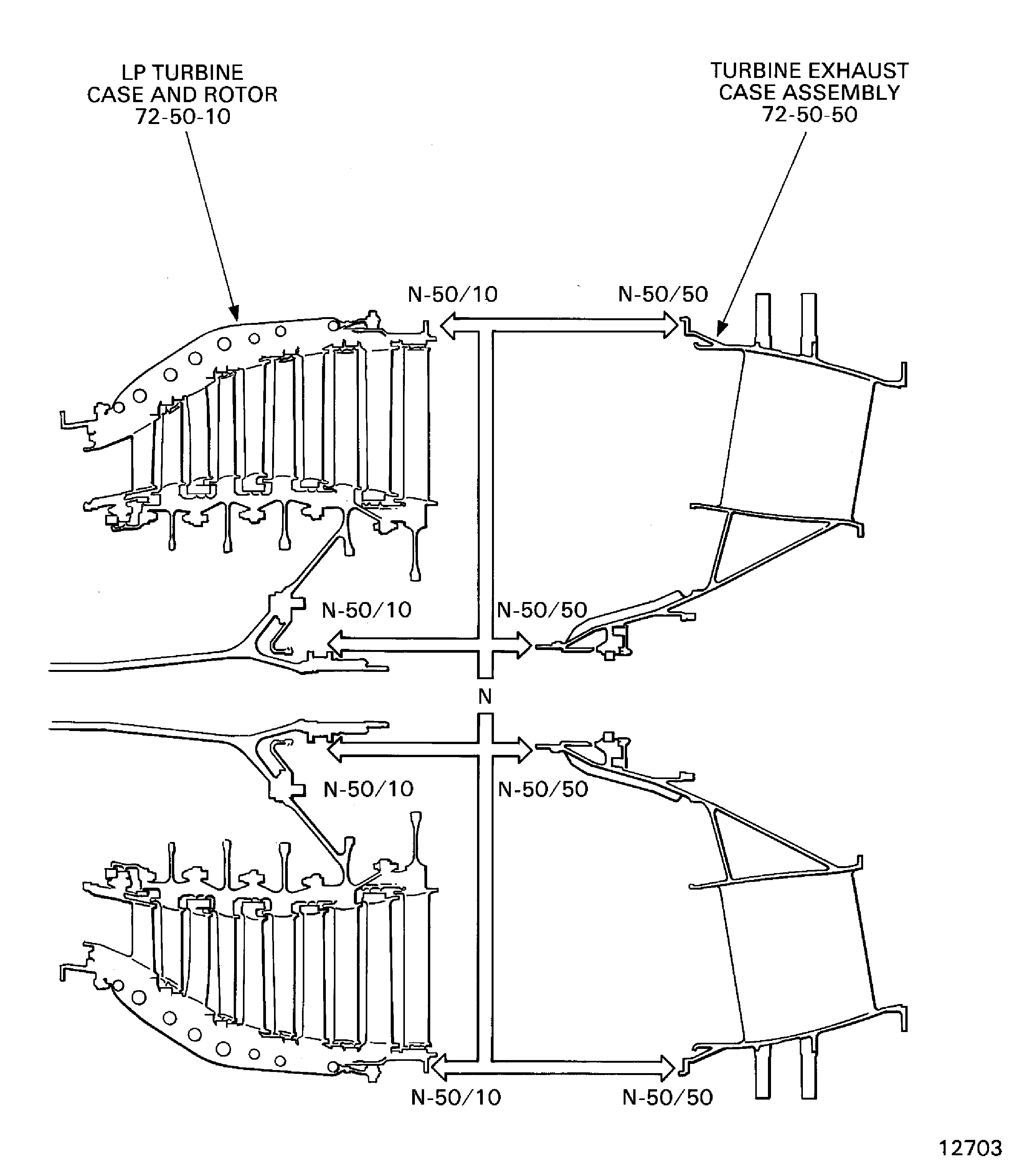 LP TURBINE
CASE AND ROTOR
72-50-10

TURBINE EXHAUST
CASE ASSEMBLY
72-50-50

N-50/10

N-50/50

N-50/10

N-50/50

N

N-50/10

N-50/50

N-50/10

N-50/50

12703