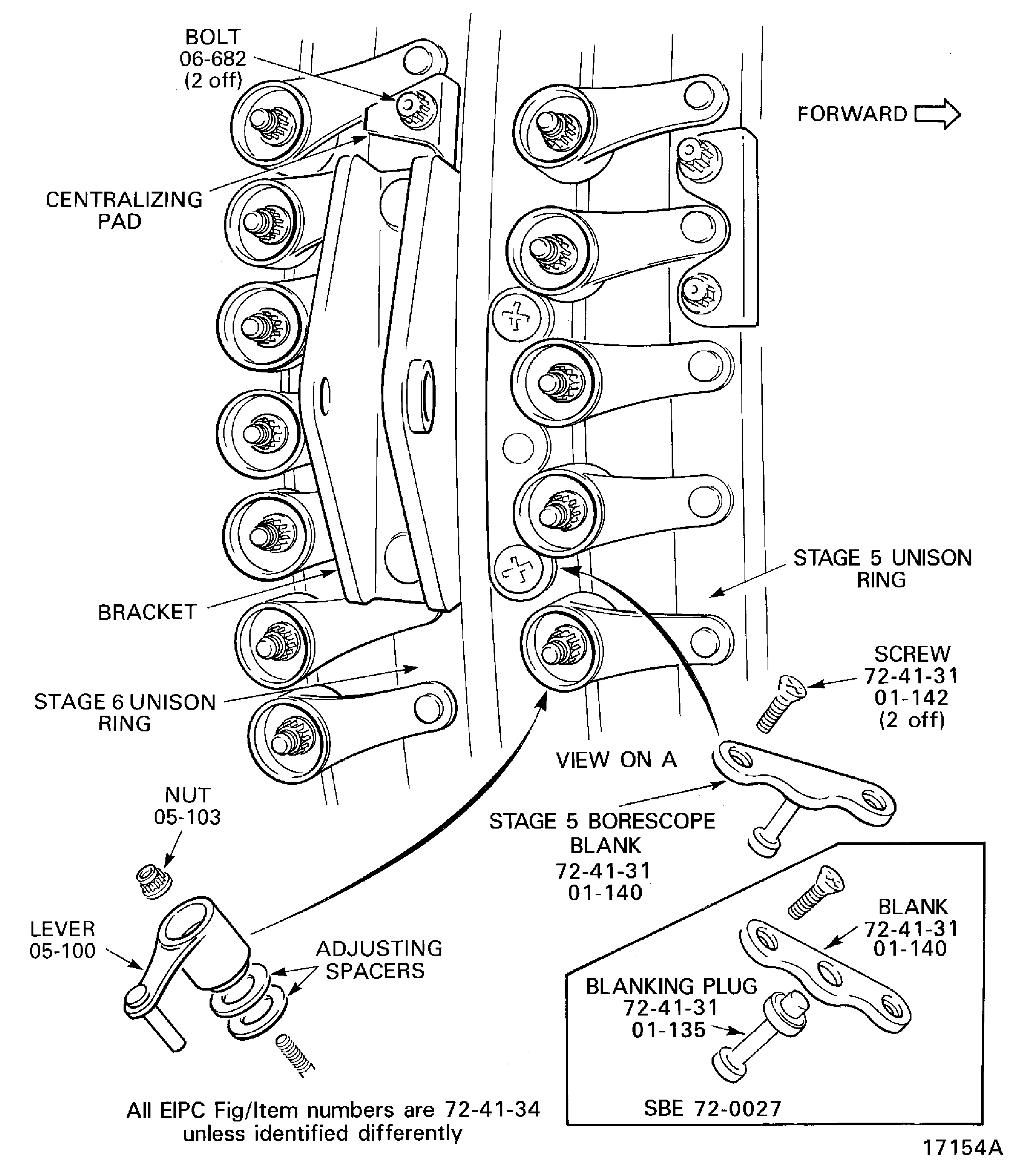 BOLT
06-682
(2 off)

FORWARD

CENTRALIZING
PAD

STAGE 5 UNISON
RING

BRACKET

SCREW
72-41-31
01-142
(2 off)

STAGE 6 UNISON
RING

VIEW ON A

NUT
05-103

STAGE 5 BORESCOPE
BLANK
72-41-31
01-140

LEVER
05-100

ADJUSTING
SPACERS

BLANK
72-41-31
01-140

BLANKING PLUG
72-41-31
01-135

SBE 72-0027

All EIPC Fig/Item numbers are 72-41-34 unless identified differently

17154A