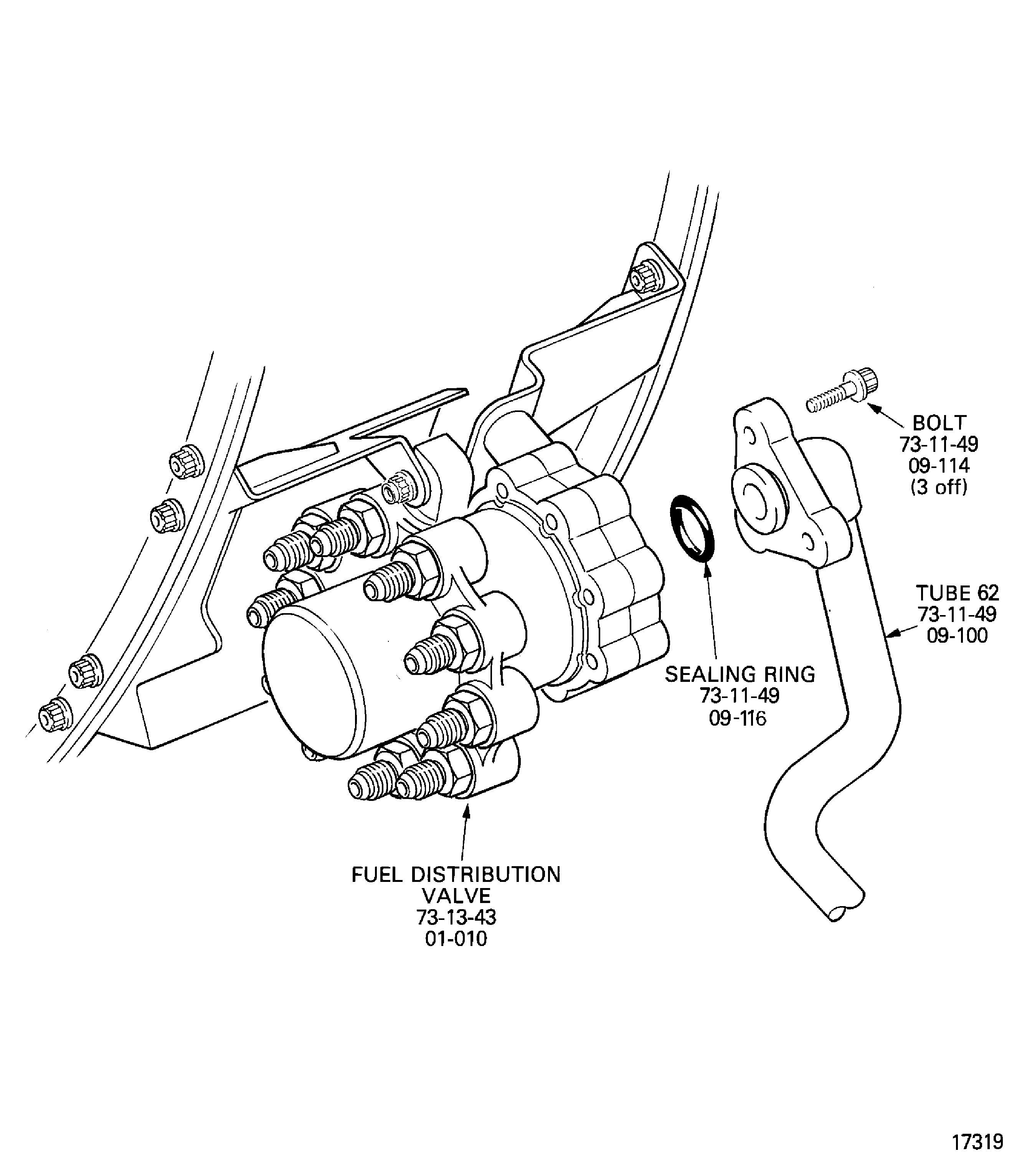 BOLT
73-11-49
09-114
(3 off)

TUBE 62
73-11-49
09-100

SEALING RING
73-11-49
09-116

FUEL DISTRIBUTION
VALVE
73-13-43
01-010

17319