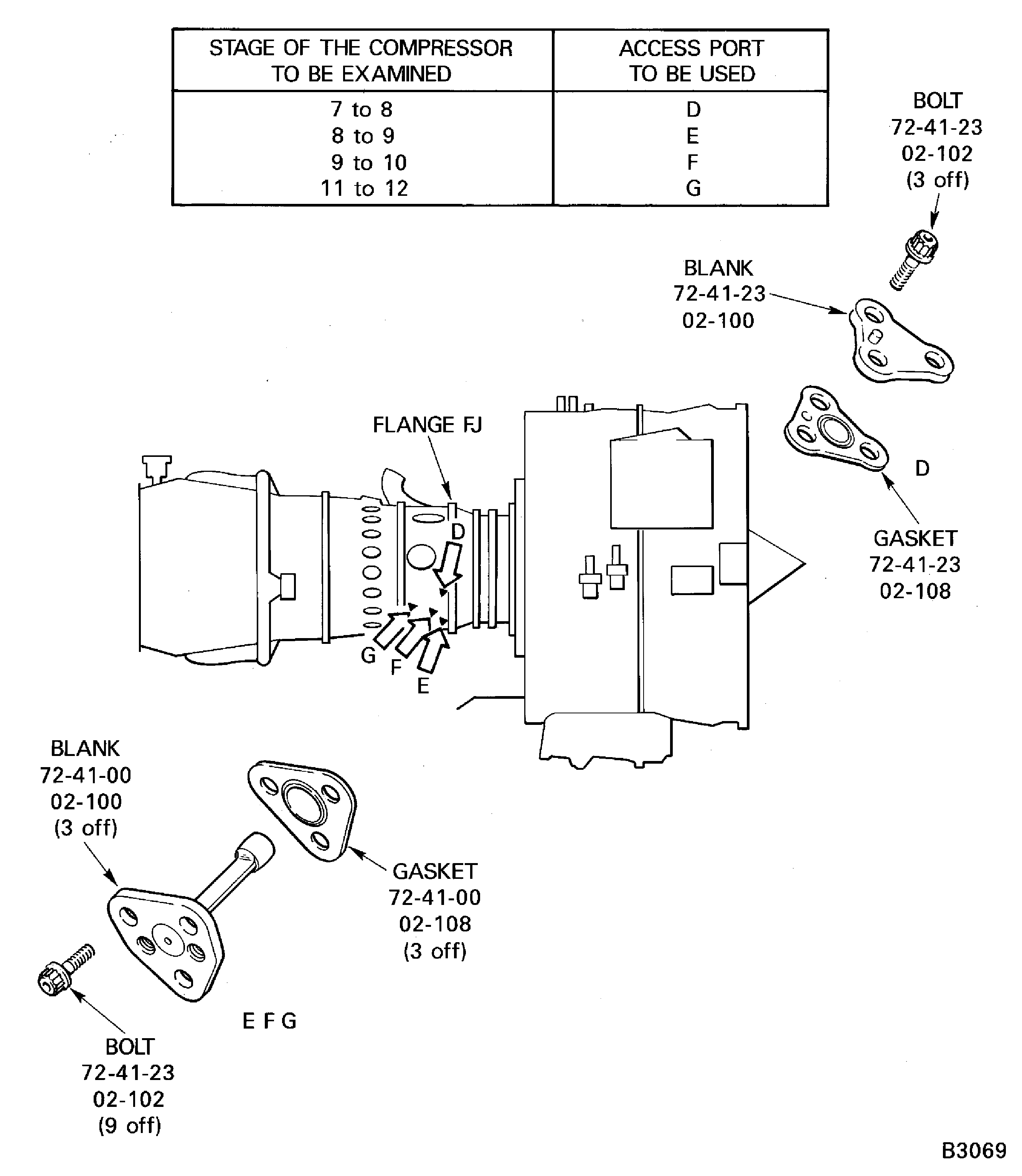 | STAGE OF THE COMPRESSOR TO BE EXAMINED | ACCESS PORT TO BE USED |
|---|---|
| 7 to 8 | D |
| 8 to 9 | E |
| 9 to 10 | F |
| 11 to 12 | G |

BOLT
72-41-23
02-102
(3 off)

BLANK
72-41-23
02-100

FLANGE FJ

D

GASKET
72-41-23
02-108

D

G
F
E

BLANK
72-41-00
02-100
(3 off)

GASKET
72-41-00
02-108
(3 off)

E F G

BOLT
72-41-23
02-102
(9 off)

B3069