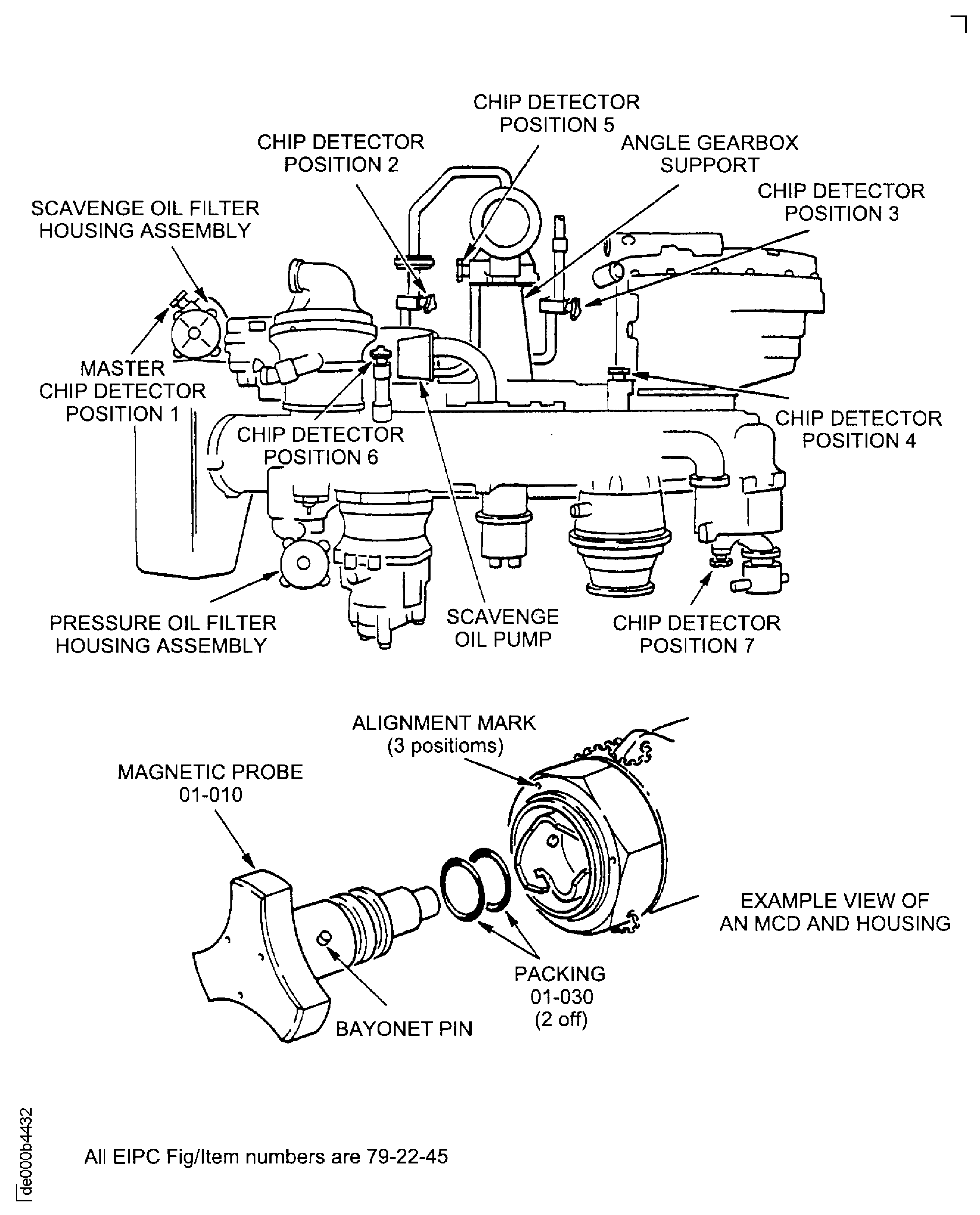 CHIP DETECTOR POSITION 5

CHIP DETECTOR POSITION 2

ANGLE GEARBOX SUPPORT

CHIP DETECTOR POSITION 3

SCAVENGE OIL FILTER HOUSING ASSEMBLY

MASTER CHIP DETECTOR POSITION 1

CHIP DETECTOR POSITION 6

CHIP DETECTOR POSITION 4

PRESSURE OIL FILTER HOUSING ASSEMBLY

SCAVENGE OIL PUMP

CHIP DETECTOR POSITION 7

ALIGNMENT MARK (3 positioms)

MAGNETIC PROBE 01-010

EXAMPLE VIEW OF AN MCD AND HOUSING

PACKING 01-030 (2 off)

BAYONET PIN

de000b4432

All EIPC Fig/Item numbers are 79-22-45