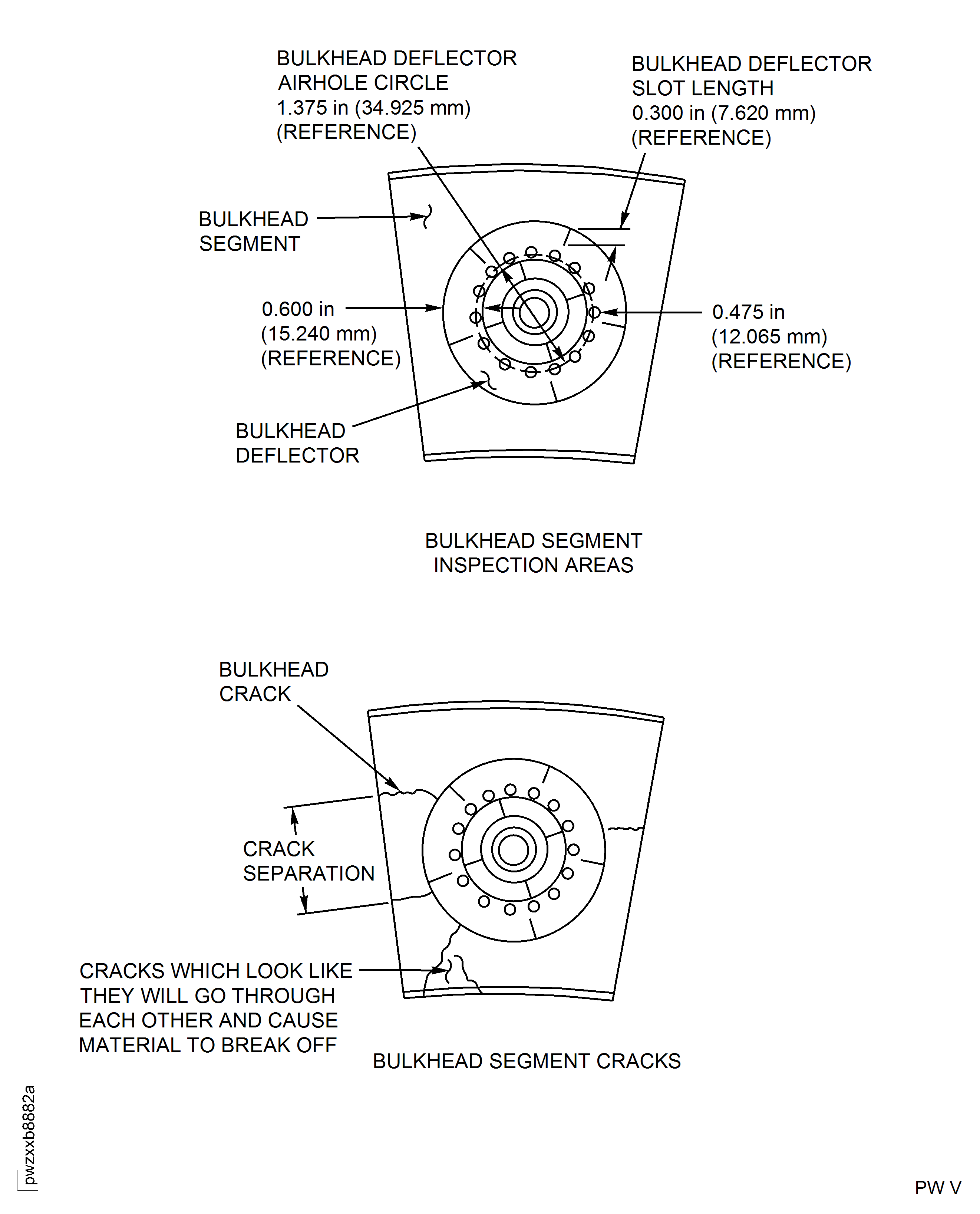 BULKHEAD DEFLECTOR
AIRHOLE CIRCLE
1.375 in (34.925 mm)
(REFERENCE)

BULKHEAD DEFLECTOR
SLOT LENGTH
0.300 in (7.620 mm)
(REFERENCE)

BULKHEAD
SEGMENT

0.600 in
(15.240 mm)
(REFERENCE)

0.475 in
(12.065 mm)
(REFERENCE)

BULKHEAD
DEFLECTOR

BULKHEAD SEGMENT
INSPECTION AREAS

BULKHEAD
CRACK

CRACK
SEPARATION

CRACKS WHICH LOOK LIKE
THEY WILL GO THROUGH
EACH OTHER AND CAUSE
MATERIAL TO BREAK OFF

BULKHEAD SEGMENT CRACKS

pwzxxb8882a

PW V