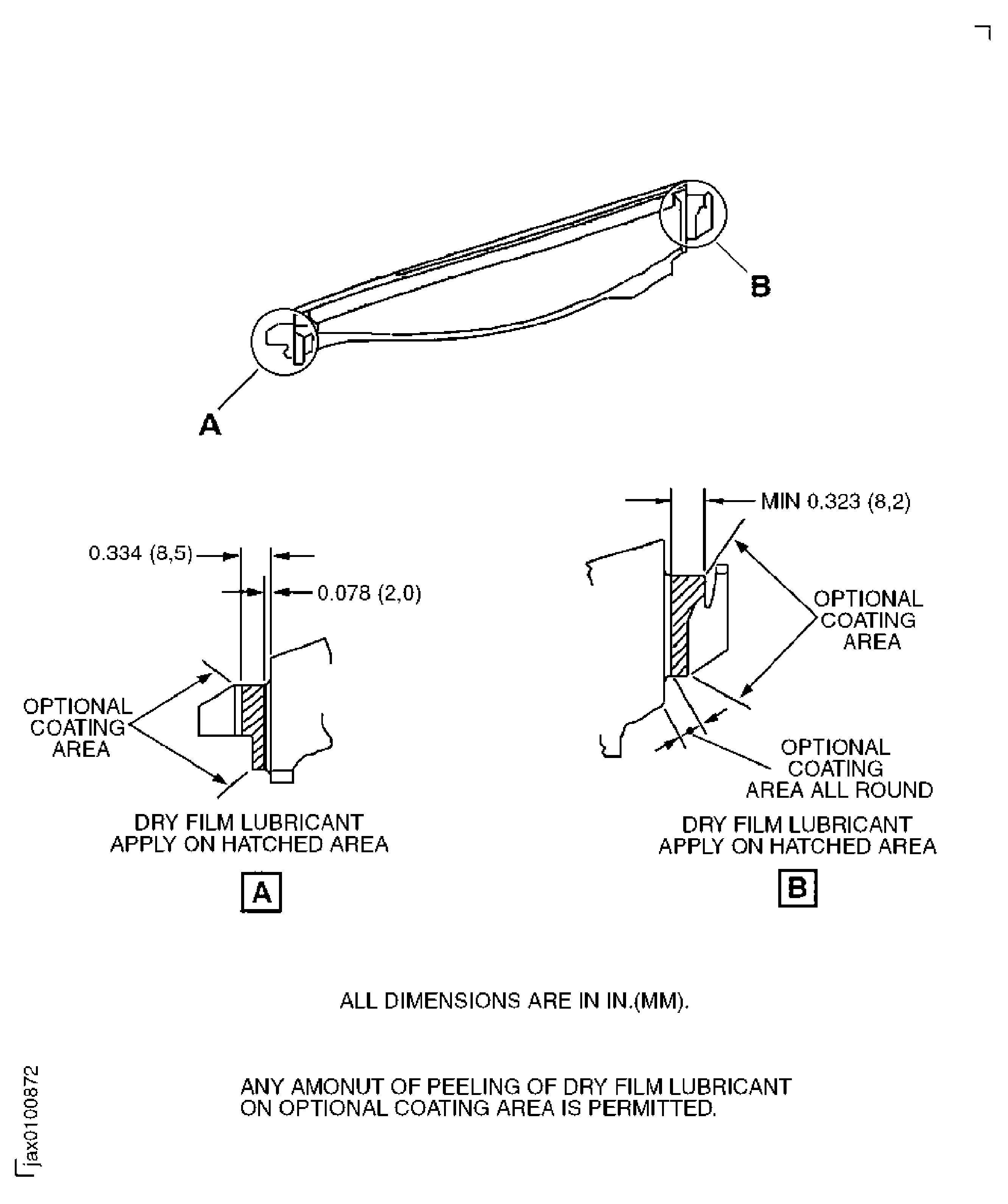 B

A

0.334 (8,5)

0.078 (2,0)

OPTIONAL COATING AREA

DRY FILM LUBRICANT APPLY ON HATCHED AREA

A

MIN 0.323 (8,2)

OPTIONAL COATING AREA

OPTIONAL COATING AREA ALL ROUND

DRY FILM LUBRICANT APPLY ON HATCHED AREA

B

ALL DIMENSIONS ARE IN IN.(MM).

ANY AMONUT OF PEELING OF DRY FILM LUBRICANT ON OPTIONAL COATING AREA IS PERMITTED.

jax0100872