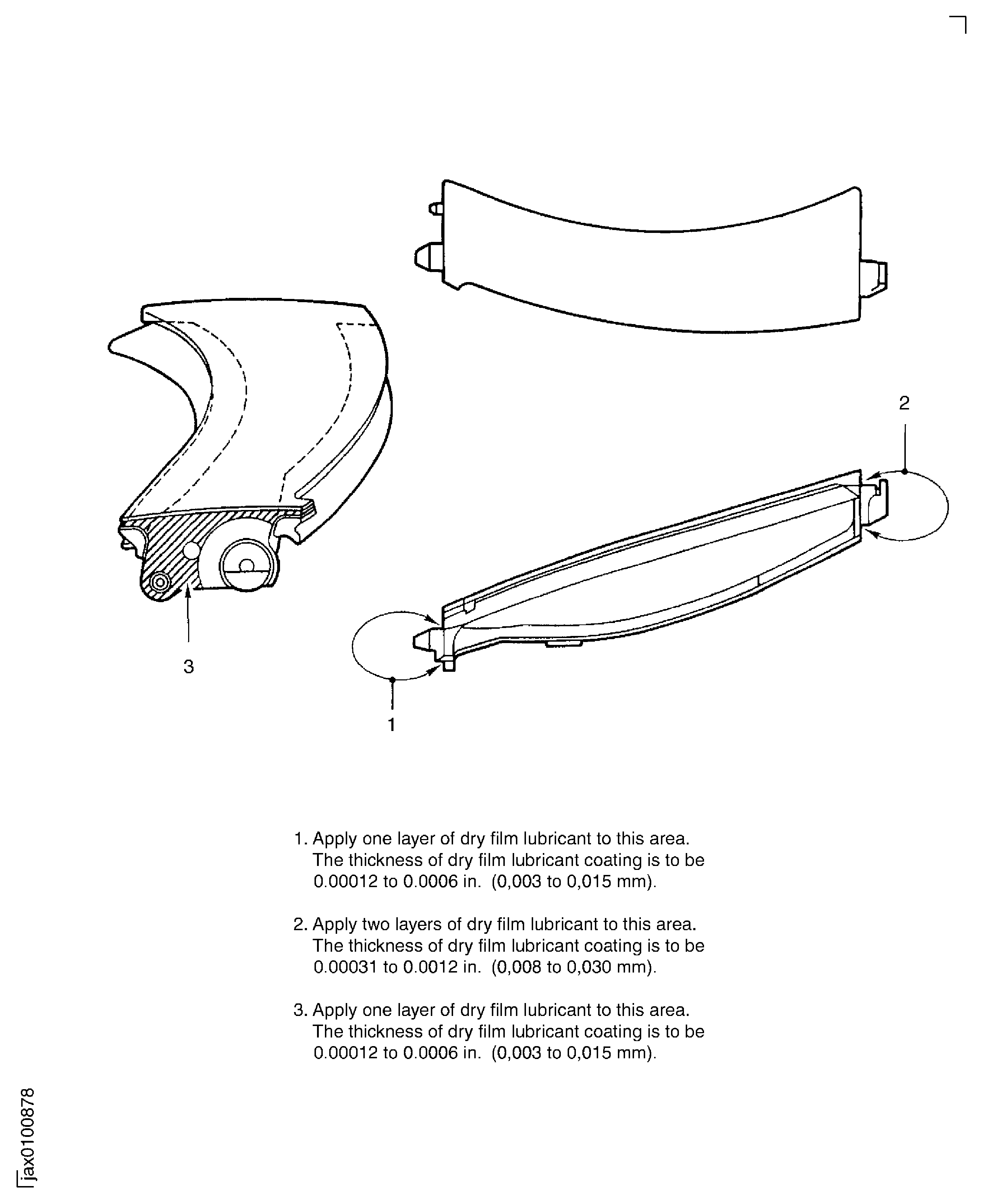 2

3

1

1. Apply one layer of dry film lubricant to this area. The thickness of dry film lubricant coating is to be 0.00012 to 0.0006 in. (0,003 to 0,015 mm).

2. Apply two layers of dry film lubricant to this area. The thickness of dry film lubricant coating is to be 0.00031 to 0.0012 in. (0,008 to 0,030 mm).

3. Apply one layer of dry film lubricant to this area. The thickness of dry film lubricant coating is to be 0.00012 to 0.0006 in. (0,003 to 0,015 mm).

jax0100878