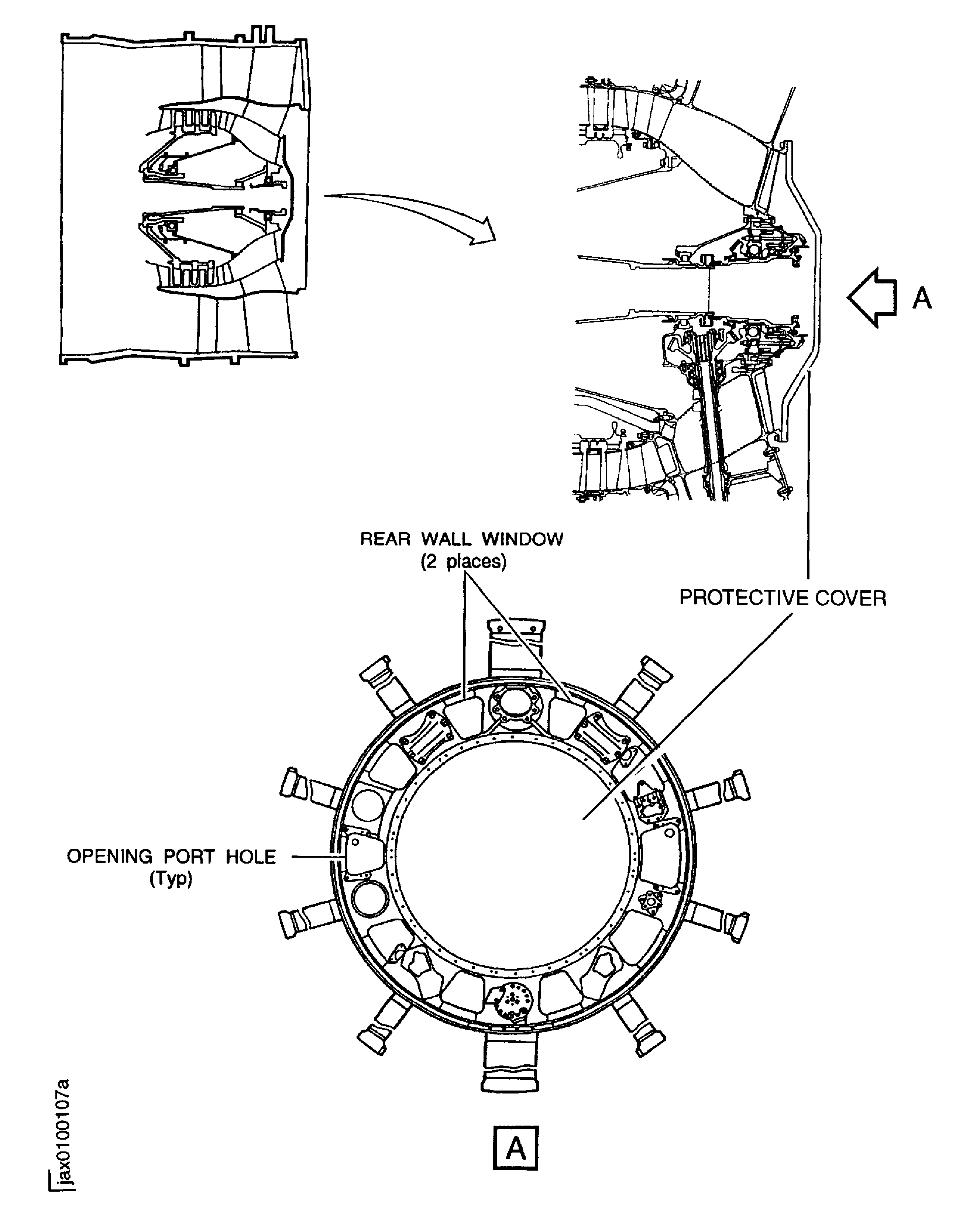 A

REAR WALL WINDOW
(2 places)

PROTECTIVE COVER

OPENING PORT HOLE
(Typ)

A

jax0100107a