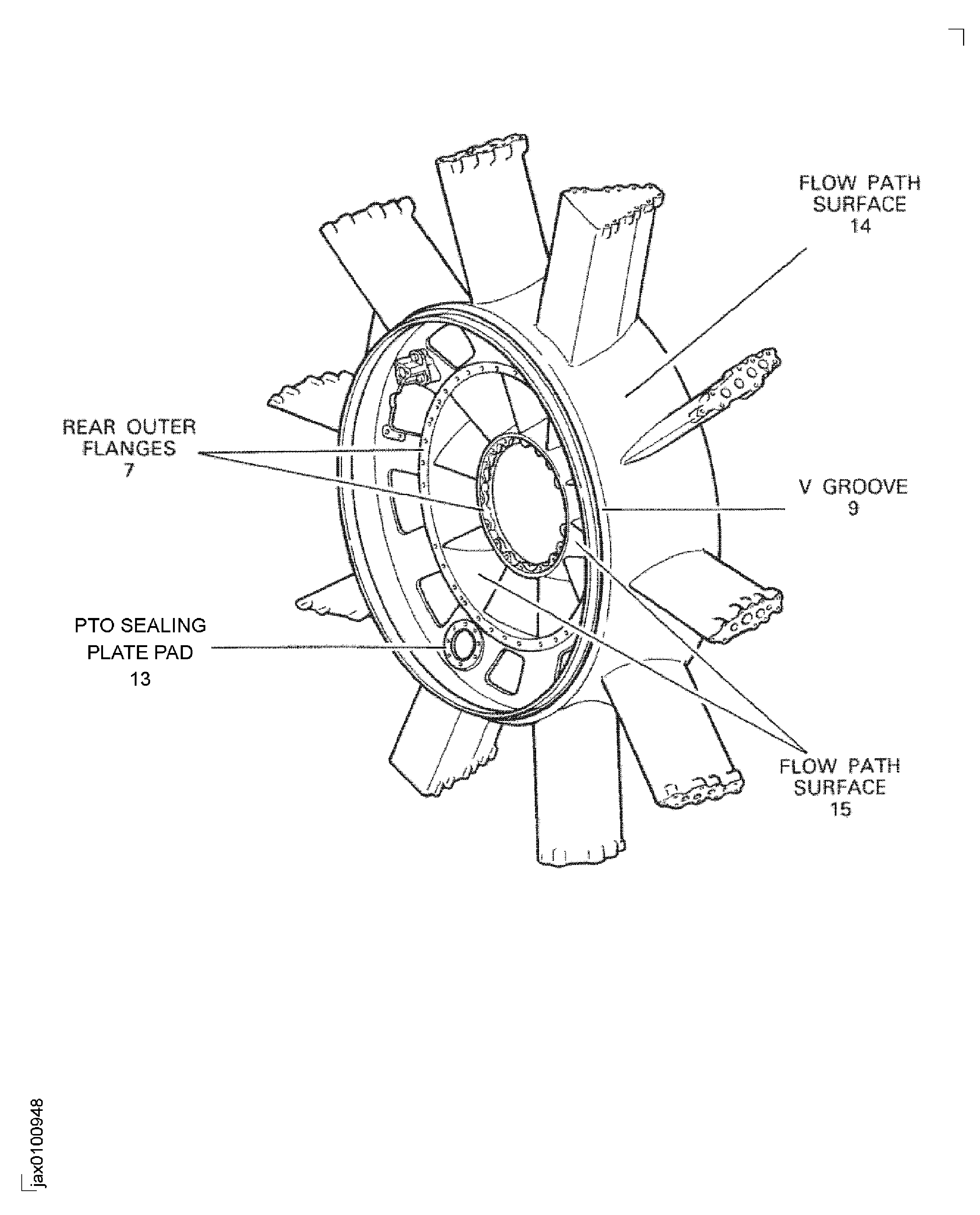 FLOW PATH SURFACE 14

REAR OUTER FLANGES 7

V GROOVE 9

PTO SEALING PLATE PAD 13

FLOW PATH SURFACE 15

jax0100948