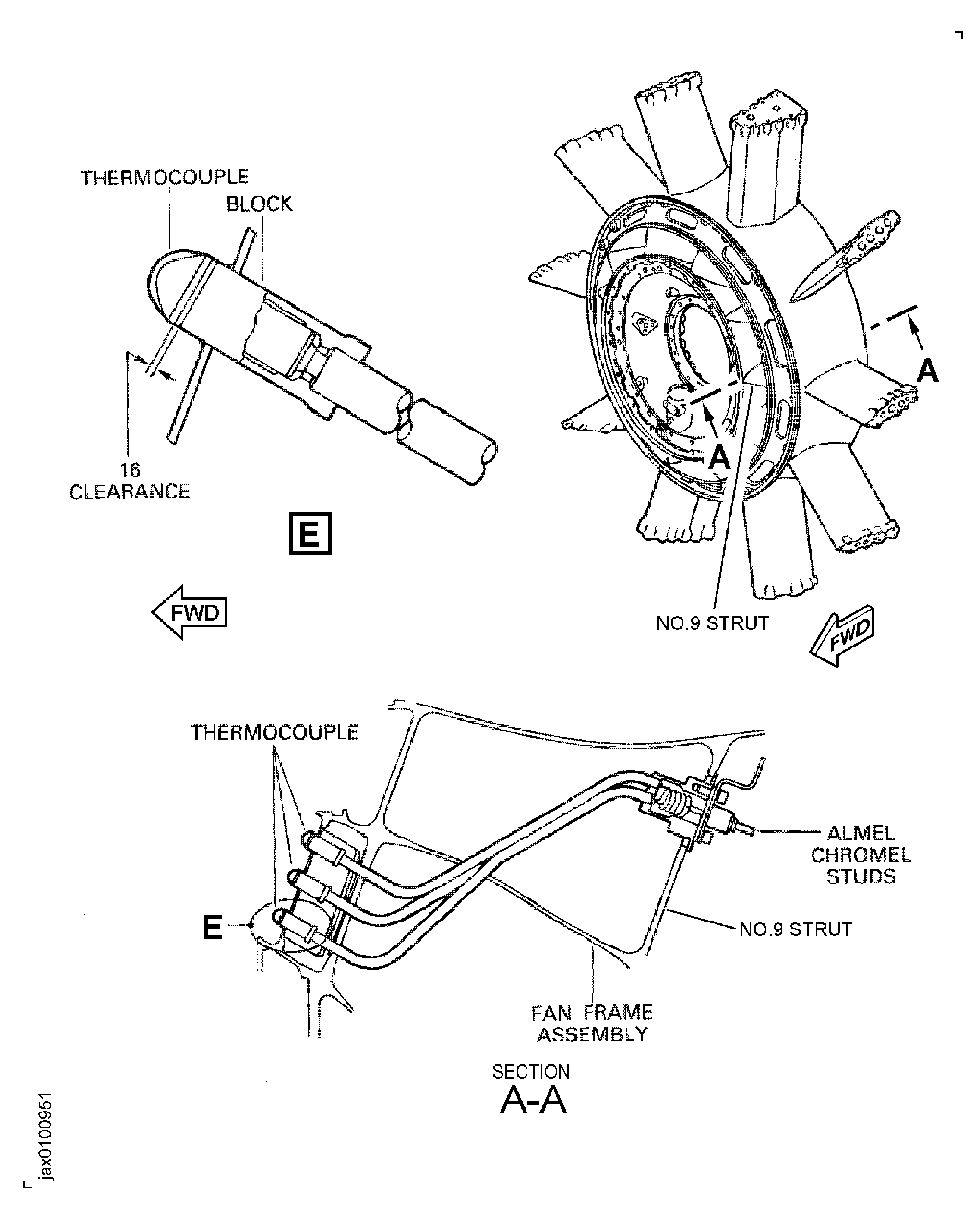 THERMOCOUPLE
BLOCK
16
CLEARANCE
E
FWD
A
A
NO.9 STRUT
FWD
THERMOCOUPLE
ALMEL
CHROMEL
STUDS
E
NO.9 STRUT
FAN FRAME
ASSEMBLY
SECTION
A-A
jax0100951