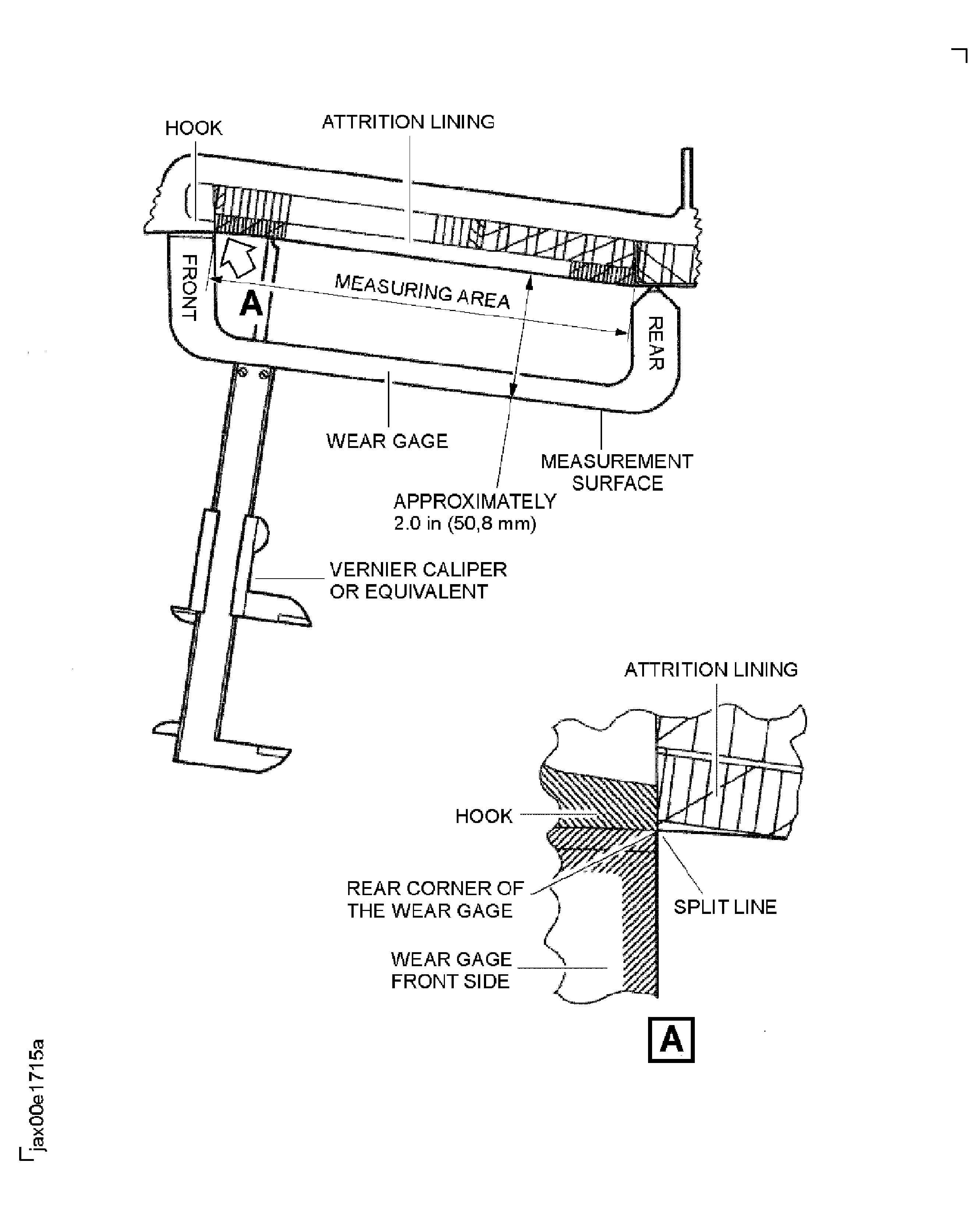 HOOK

ATTRITION LINING

FRONT

A

MEASURING AREA

REAR

WEAR GAGE

MEASUREMENT SURFACE

APPROXIMATELY 2.0 in (50,8 mm)

VERNIER CALIPER OR EQUIVALENT

ATTRITION LINING

HOOK

REAR CORNER OF THE WEAR GAGE

SPLIT LINE

WEAR GAGE FRONT SIDE

A

jax00e1715a