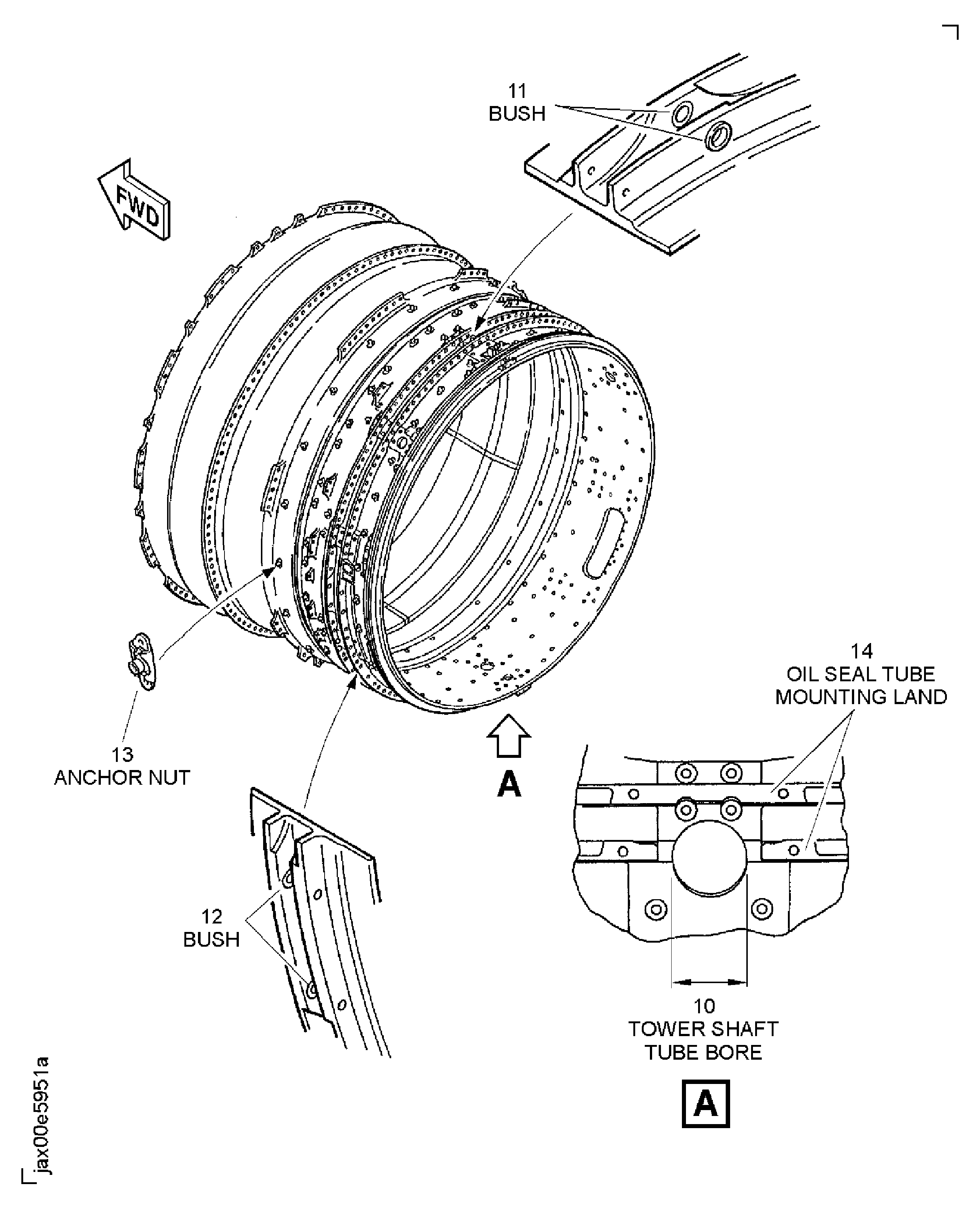 11
BUSH

FWD

14
OIL SEAL TUBE
MOUNTING LAND

13
ANCHOR NUT

A

12
BUSH

10
TOWER SHAFT
TUBE BORE

A

jax00e5951a