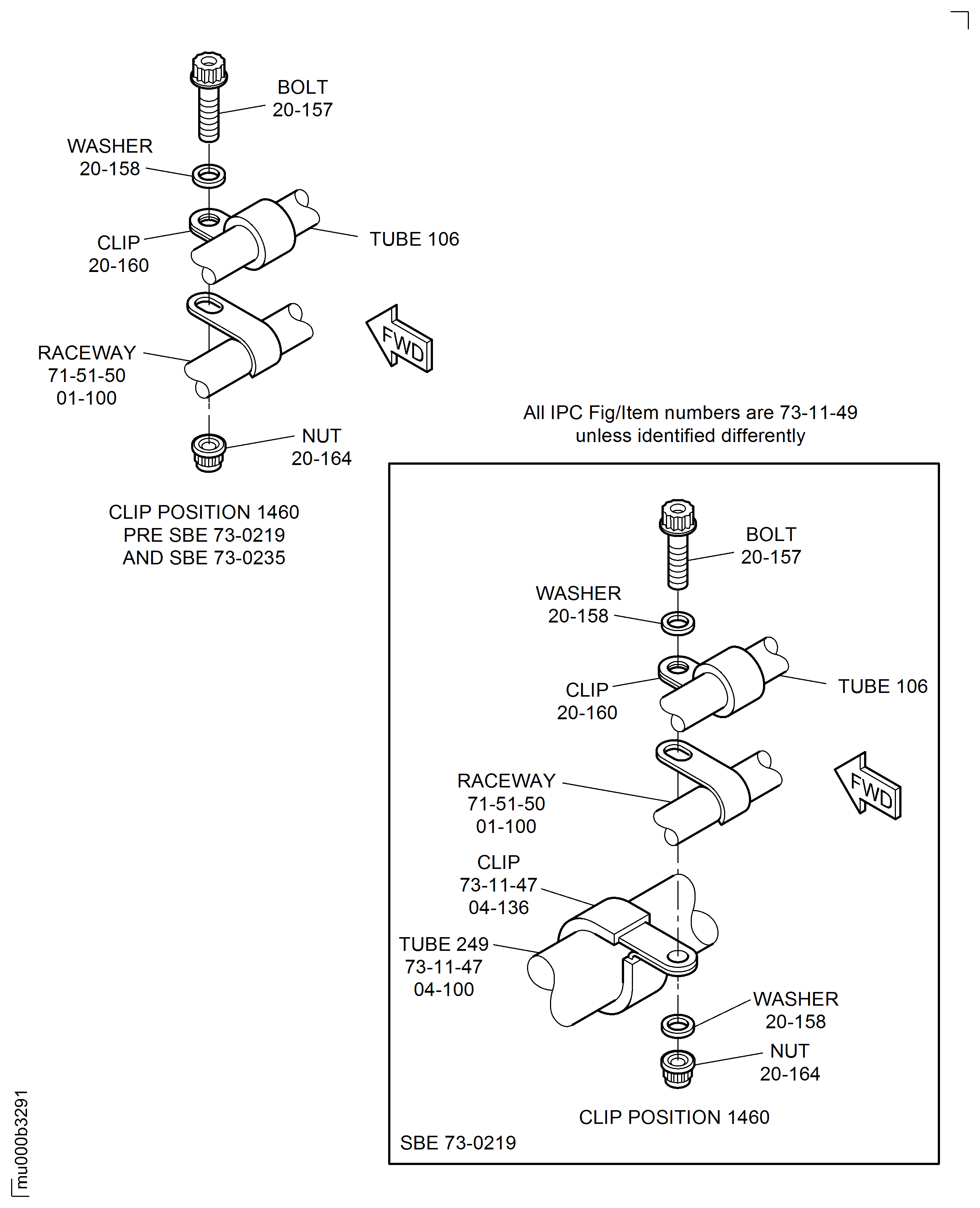 BOLT
20-157

WASHER
20-158

CLIP
20-160

TUBE 106

RACEWAY
71-51-50
01-100

FWD

NUT
20-164

CLIP POSITION 1460
PRE SBE 73-0219
AND SBE 73-0235

All IPC Fig/Item numbers are 73-11-49
unless identified differently

BOLT
20-157

WASHER
20-158

CLIP
20-160

TUBE 106

RACEWAY
71-51-50
01-100

FWD

CLIP
73-11-47
04-136

TUBE 249
73-11-47
04-100

WASHER
20-158

NUT
20-164

CLIP POSITION 1460

SBE 73-0219

mu000b3291