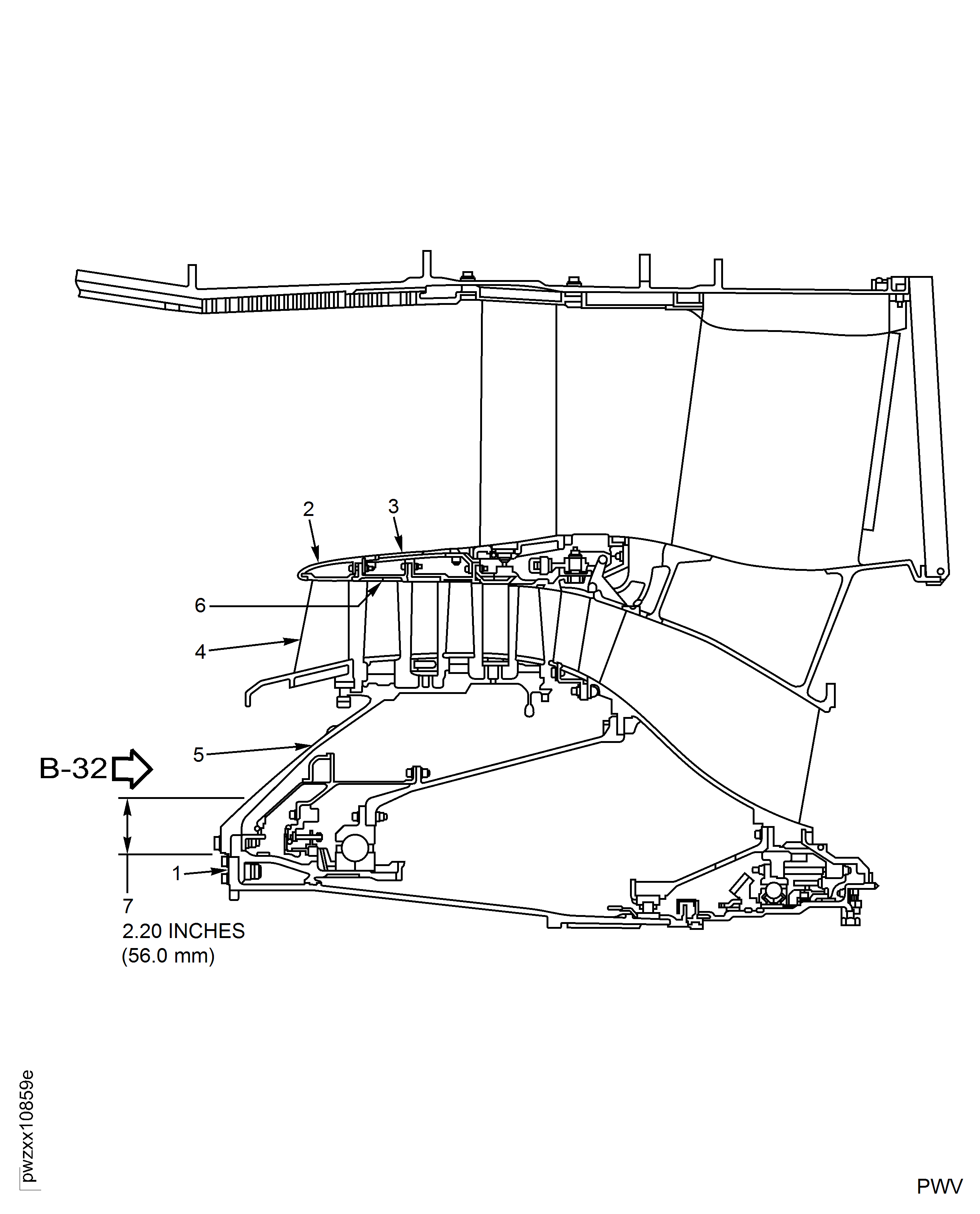 2
3
6
4
5
B-32
1
7
2.20 INCHES
(56.0 mm)
pwzxx10859e
PWV