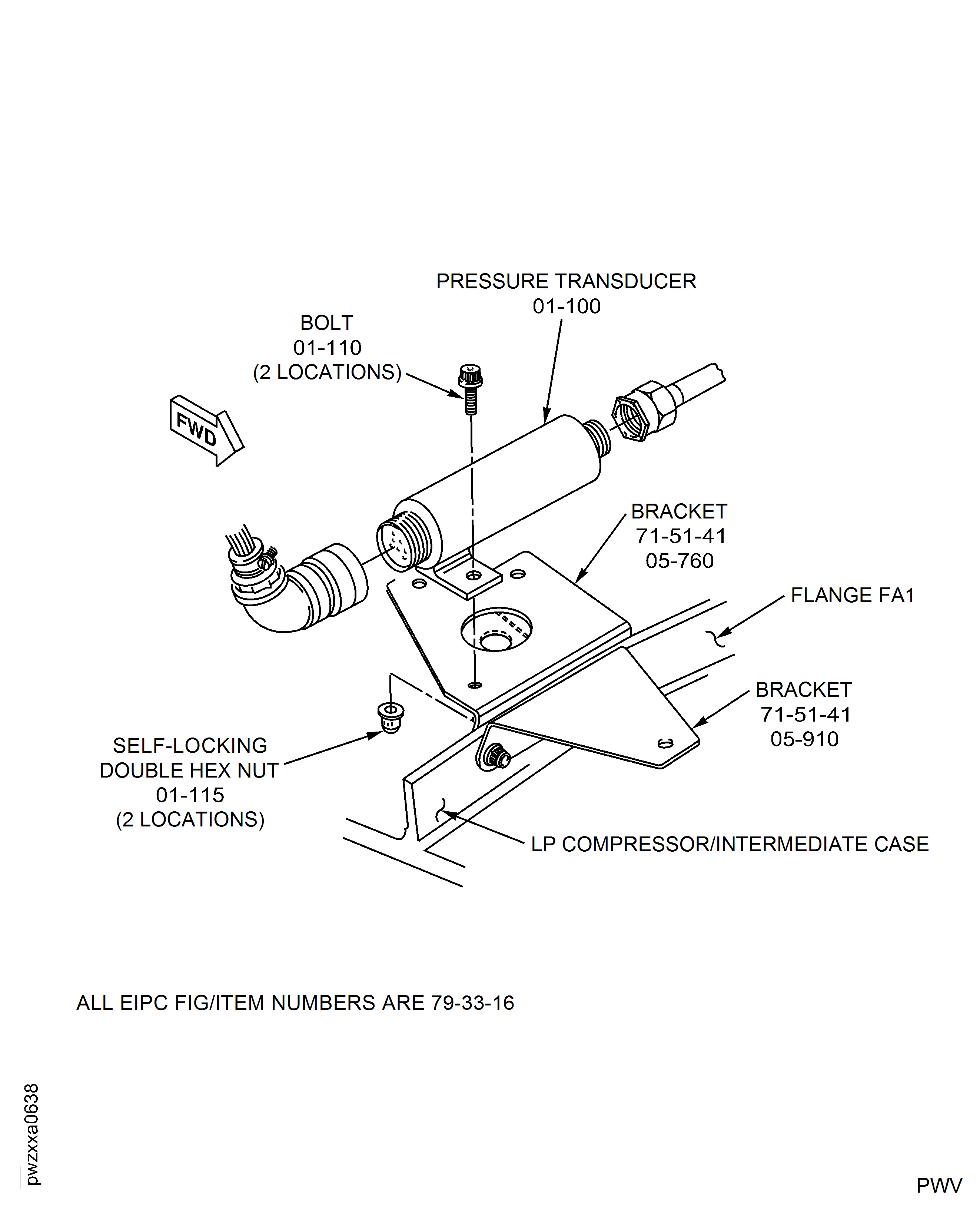 PRESSURE TRANSDUCER
01-100

BOLT
01-110
(2 LOCATIONS)

FWD

BRACKET
71-51-41
05-760

FLANGE FA1

BRACKET
71-51-41
05-910

SELF-LOCKING
DOUBLE HEX NUT
01-115
(2 LOCATIONS)

LP COMPRESSOR/INTERMEDIATE CASE

ALL EIPC FIG/ITEM NUMBERS ARE 79-33-16

pwzxxa0638

PWV