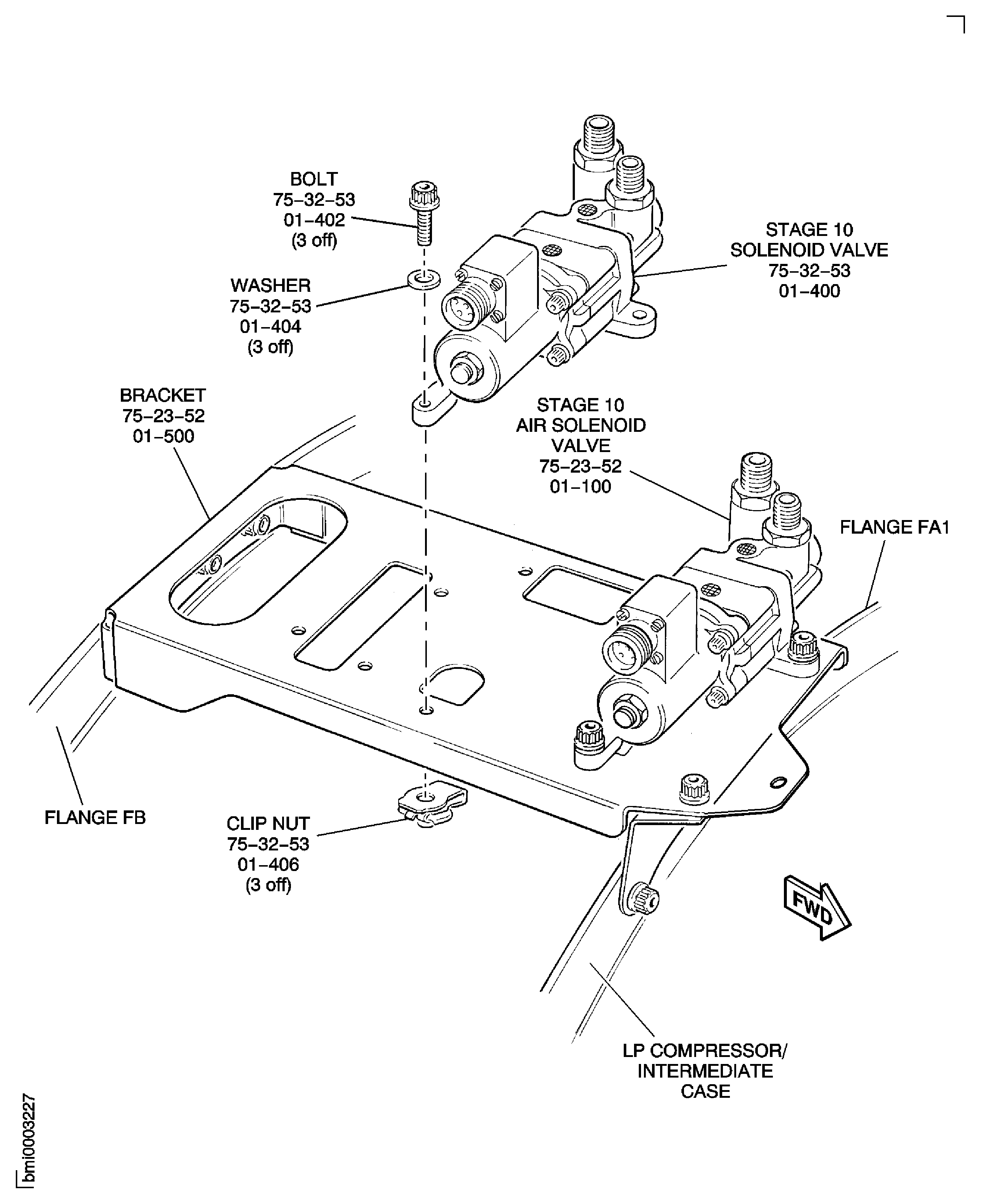 BOLT
75–32–53
01–402
(3 off)

STAGE 10
SOLENOID VALVE
75–32–53
01–400

WASHER
75–32–53
01–404
(3 off)

BRACKET
75–23–52
01–500

STAGE 10
AIR SOLENOID
VALVE
75–23–52
01–100

FLANGE FA1

FLANGE FB

CLIP NUT
75–32–53
01–406
(3 off)

FWD

LP COMPRESSOR/
INTERMEDIATE
CASE

bmi0003227