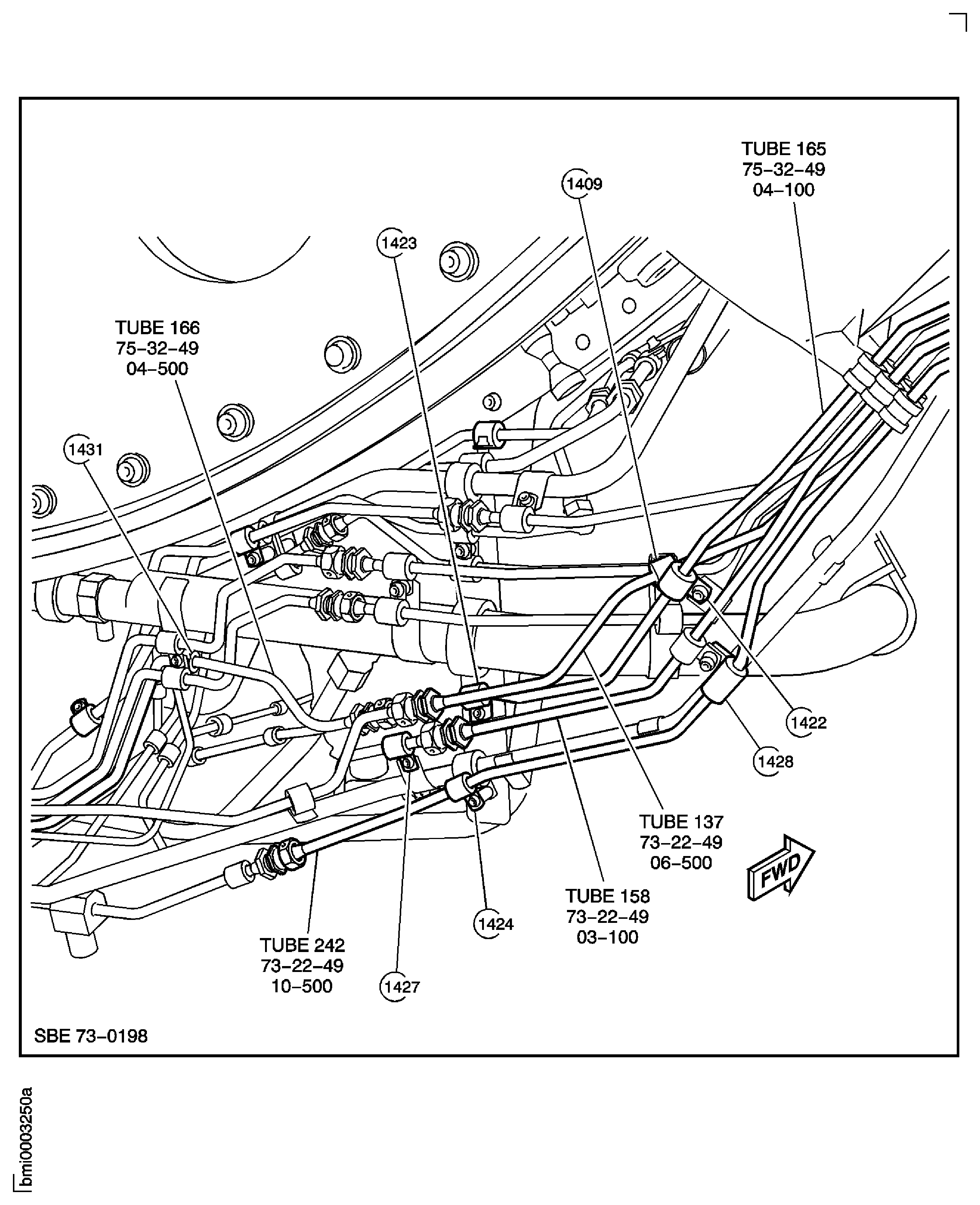 TUBE 165
75–32–49
04–100

1409

1423

TUBE 166
75–32–49
04–500

1431

1422

1428

TUBE 137
73–22–49
06–500

FWD

TUBE 158
73–22–49
03–100

1424

TUBE 242
73–22–49
10–500

1427

SBE 73–0198

bmi0003250a