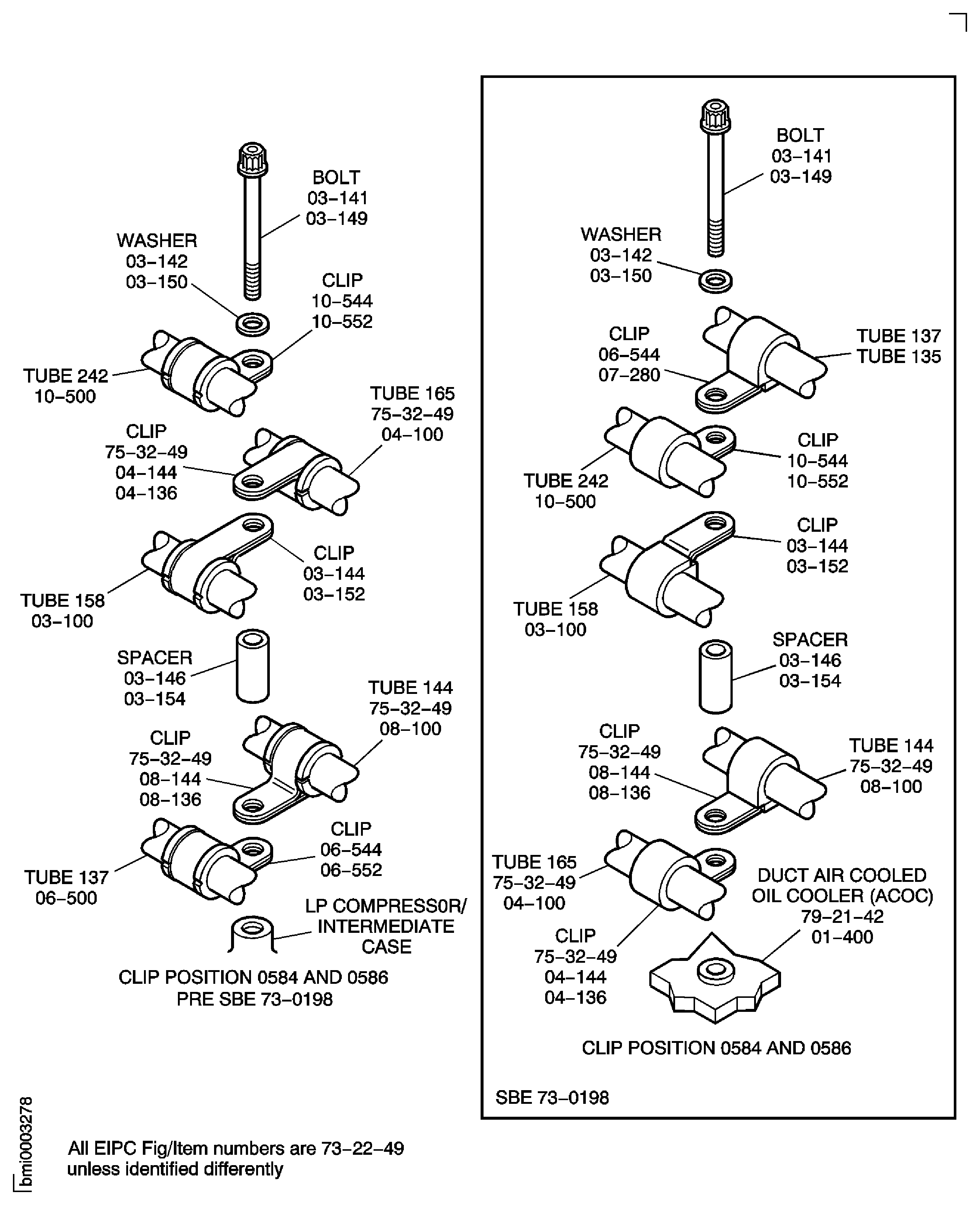 BOLT
03–141
03–149

WASHER
03–142
03–150

CLIP
10–544
10–552

TUBE 242
10–500

TUBE 165
75–32–49
04–100

CLIP
75–32–49
04–144
04–136

CLIP
03–144
03–152

TUBE 158
03–100

SPACER
03–146
03–154

TUBE 144
75–32–49
08–100

CLIP
75–32–49
08–144
08–136

CLIP
06–544
06–552

TUBE 137
06–500

LP COMPRESS0R/
INTERMEDIATE
CASE

CLIP POSITION 0584 AND 0586
PRE SBE 73–0198

BOLT
03–141
03–149

WASHER
03–142
03–150

CLIP
06–544
07–280

TUBE 137
TUBE 135

CLIP
10–544
10–552

TUBE 242
10–500

CLIP
03–144
03–152

TUBE 158
03–100

SPACER
03–146
03–154

CLIP
75–32–49
08–144
08–136

TUBE 144
75–32–49
08–100

TUBE 165
75–32–49
04–100

DUCT AIR COOLED
OIL COOLER (ACOC)
79–21–42
01–400

CLIP
75–32–49
04–144
04–136

CLIP POSITION 0584 AND 0586

SBE 73–0198

bmi0003278

All EIPC Fig/Item numbers are 73–22–49
unless identified differently