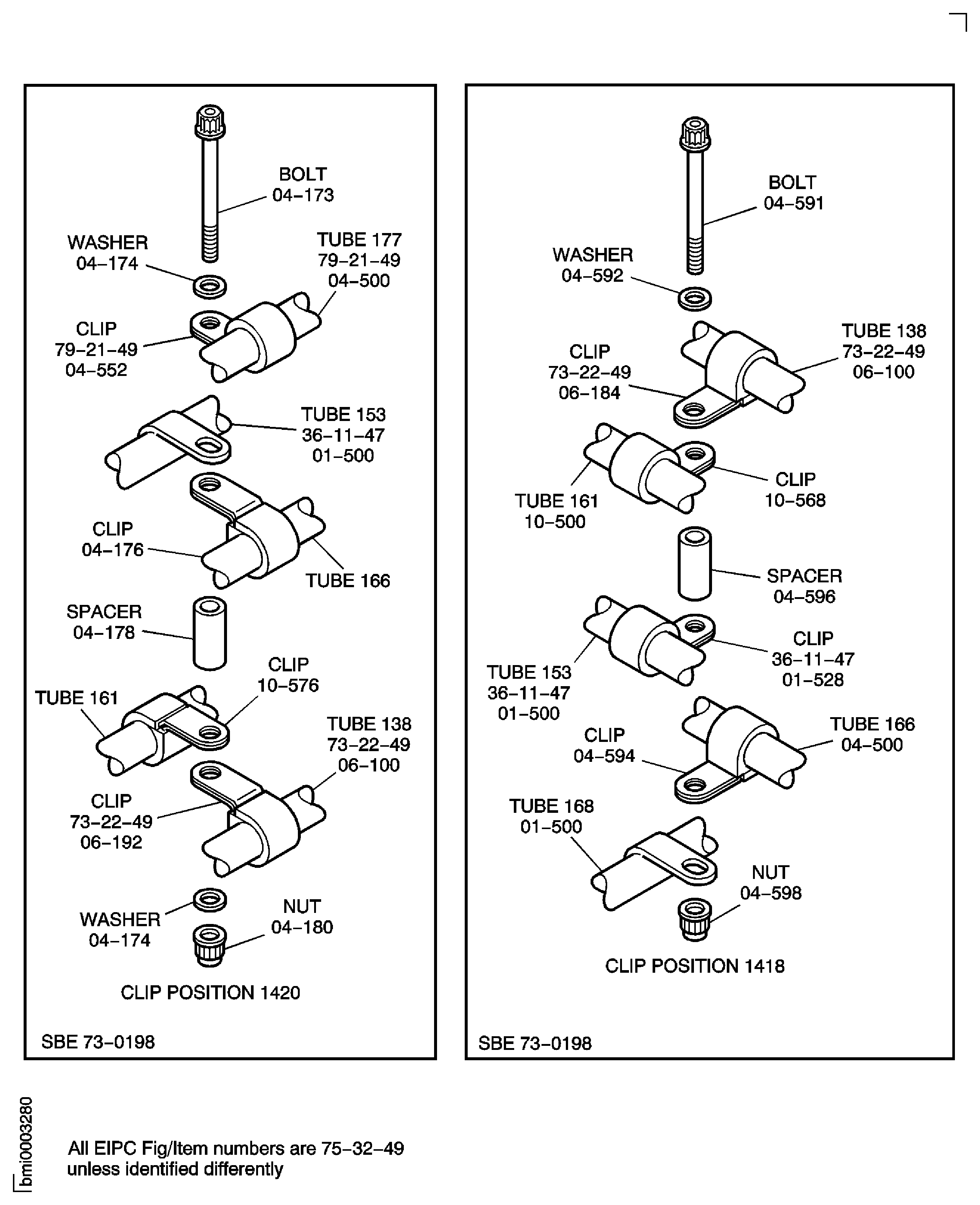 BOLT
04–173

WASHER
04–174

TUBE 177
79–21–49
04–500

CLIP
79–21–49
04–552

TUBE 153
36–11–47
01–500

CLIP
04–176

TUBE 166

SPACER
04–178

CLIP
10–576

TUBE 161

TUBE 138
73–22–49
06–100

CLIP
73–22–49
06–192

WASHER
04–174

NUT
04–180

CLIP POSITION 1420

SBE 73–0198

BOLT
04–591

WASHER
04–592

TUBE 138
73–22–49
06–100

CLIP
73–22–49
06–184

CLIP
10–568

TUBE 161
10–500

SPACER
04–596

CLIP
36–11–47
01–528

TUBE 153
36–11–47
01–500

TUBE 166
04–500

CLIP
04–594

TUBE 168
01–500

NUT
04–598

CLIP POSITION 1418

SBE 73–0198

bmi0003280

All EIPC Fig/Item numbers are 75–32–49
unless identified differently