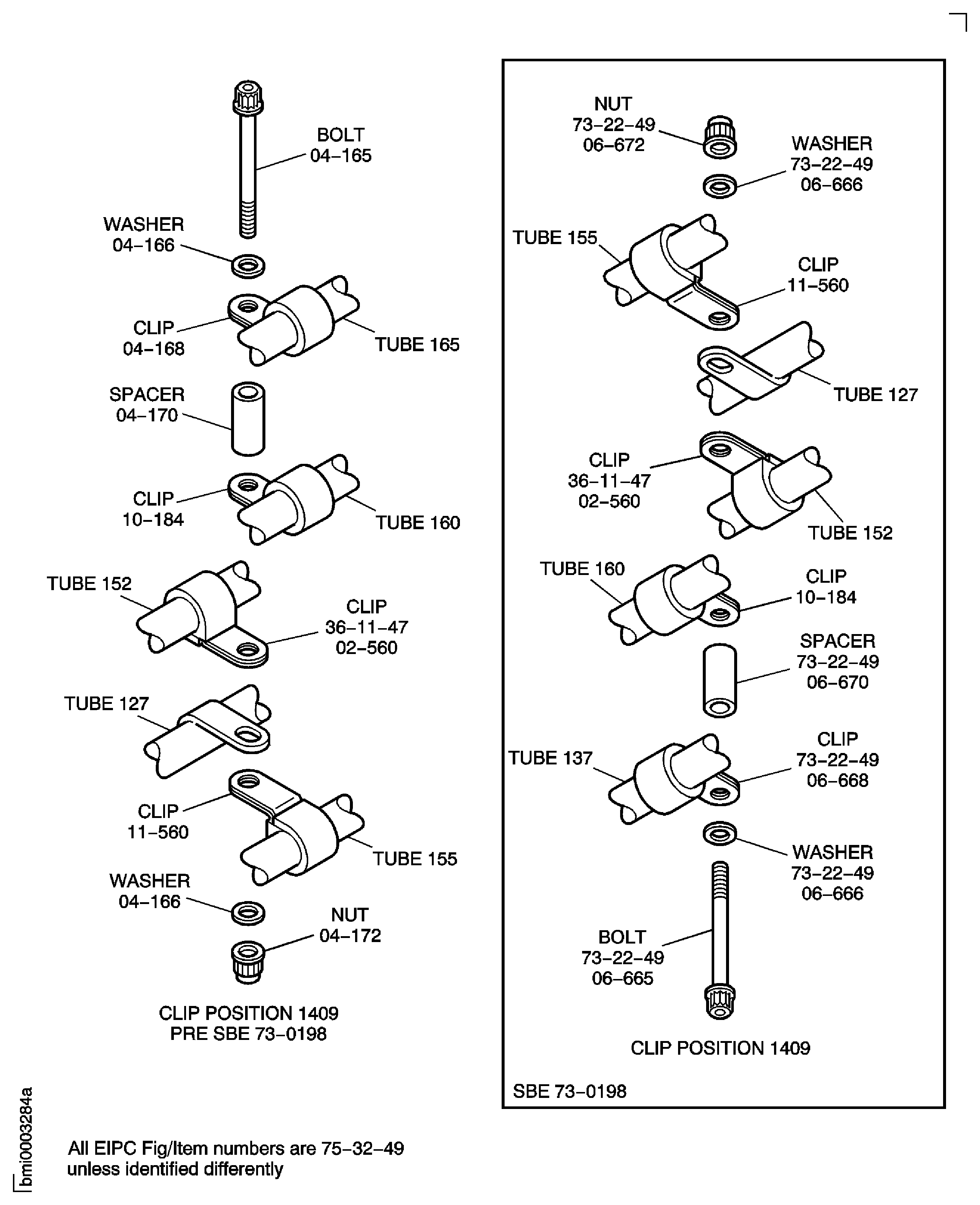 BOLT
04–165

WASHER
04–166

CLIP
04–168

TUBE 165

SPACER
04–170

CLIP
10–184

TUBE 160

TUBE 152

CLIP
36–11–47
02–560

TUBE 127

CLIP
11–560

TUBE 155

WASHER
04–166

NUT
04–172

CLIP POSITION 1409
PRE SBE 73–0198

NUT
73–22–49
06–672

WASHER
73–22–49
06–666

TUBE 155

CLIP
11–560

TUBE 127

CLIP
36–11–47
02–560

TUBE 152

TUBE 160

CLIP
10–184

SPACER
73–22–49
06–670

TUBE 137

CLIP
73–22–49
06–668

WASHER
73–22–49
06–666

BOLT
73–22–49
06–665

CLIP POSITION 1409

SBE 73–0198

bmi0003284a

All EIPC Fig/Item numbers are 75–32–49
unless identified differently