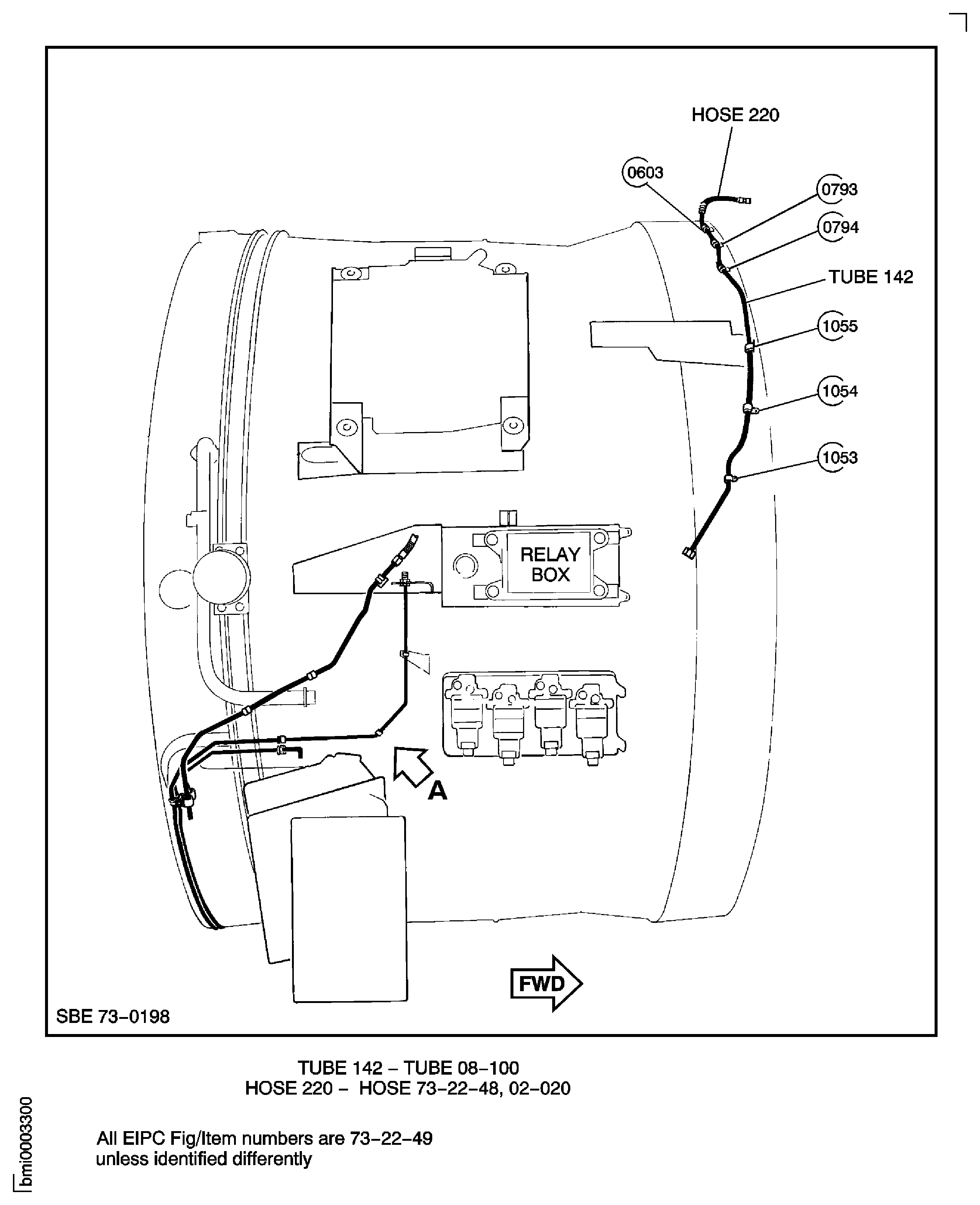 HOSE 220

0603

0793

0794

TUBE 142

1055

1054

1053

RELAY BOX

A

FWD

SBE 73-0198

TUBE 142 – TUBE 08-100
HOSE 220 – HOSE 73-22-48, 02-020

All EIPC Fig/Item numbers are 73-22-49
unless identified differently

bmi0003300