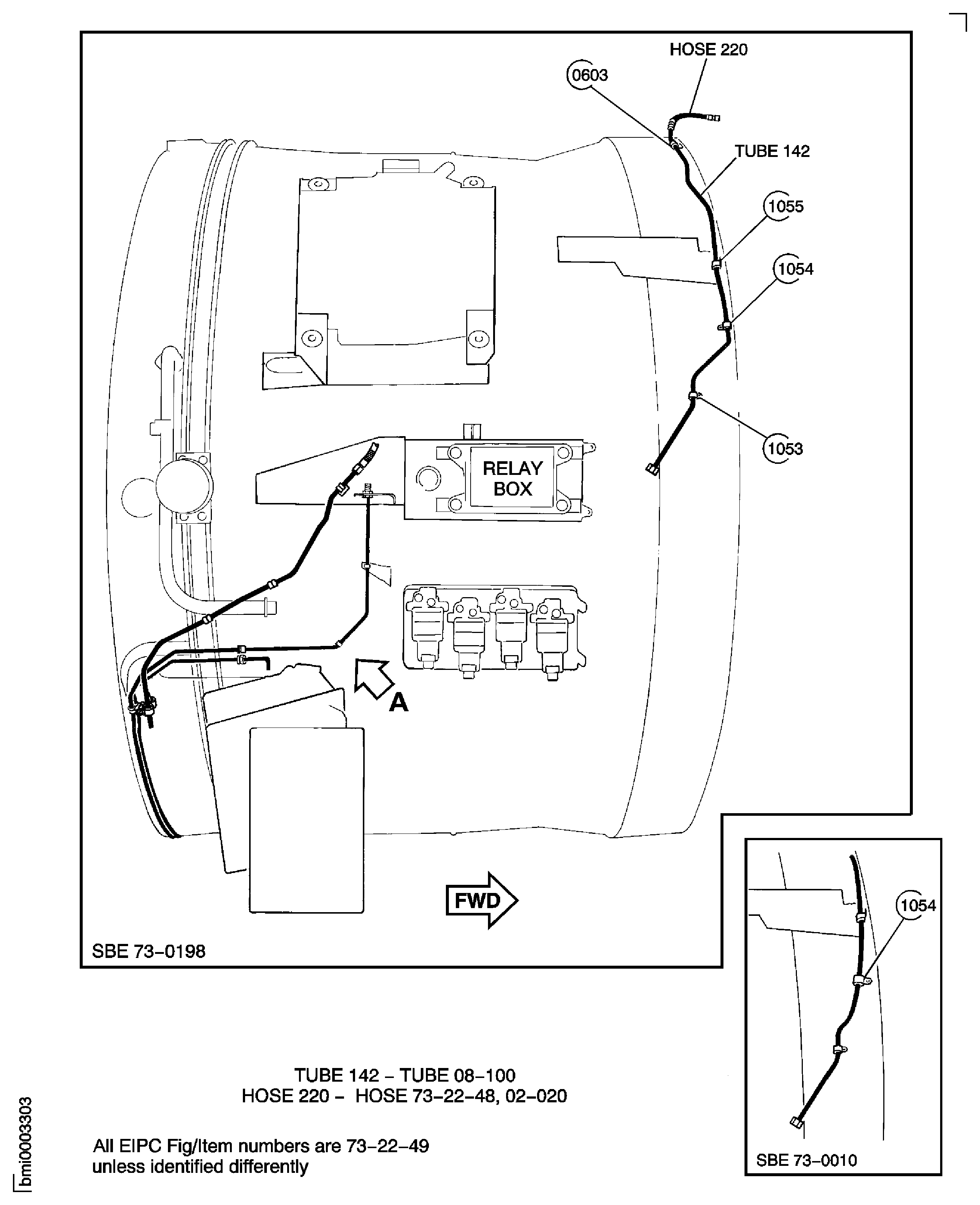 HOSE 220
0603
TUBE 142
1055
1054
1053
RELAY BOX
A
FWD
SBE 73–0198

1054
SBE 73–0010

TUBE 142 – TUBE 08–100
HOSE 220 – HOSE 73–22–48, 02–020

All EIPC Fig/Item numbers are 73–22–49 unless identified differently

bmi0003303