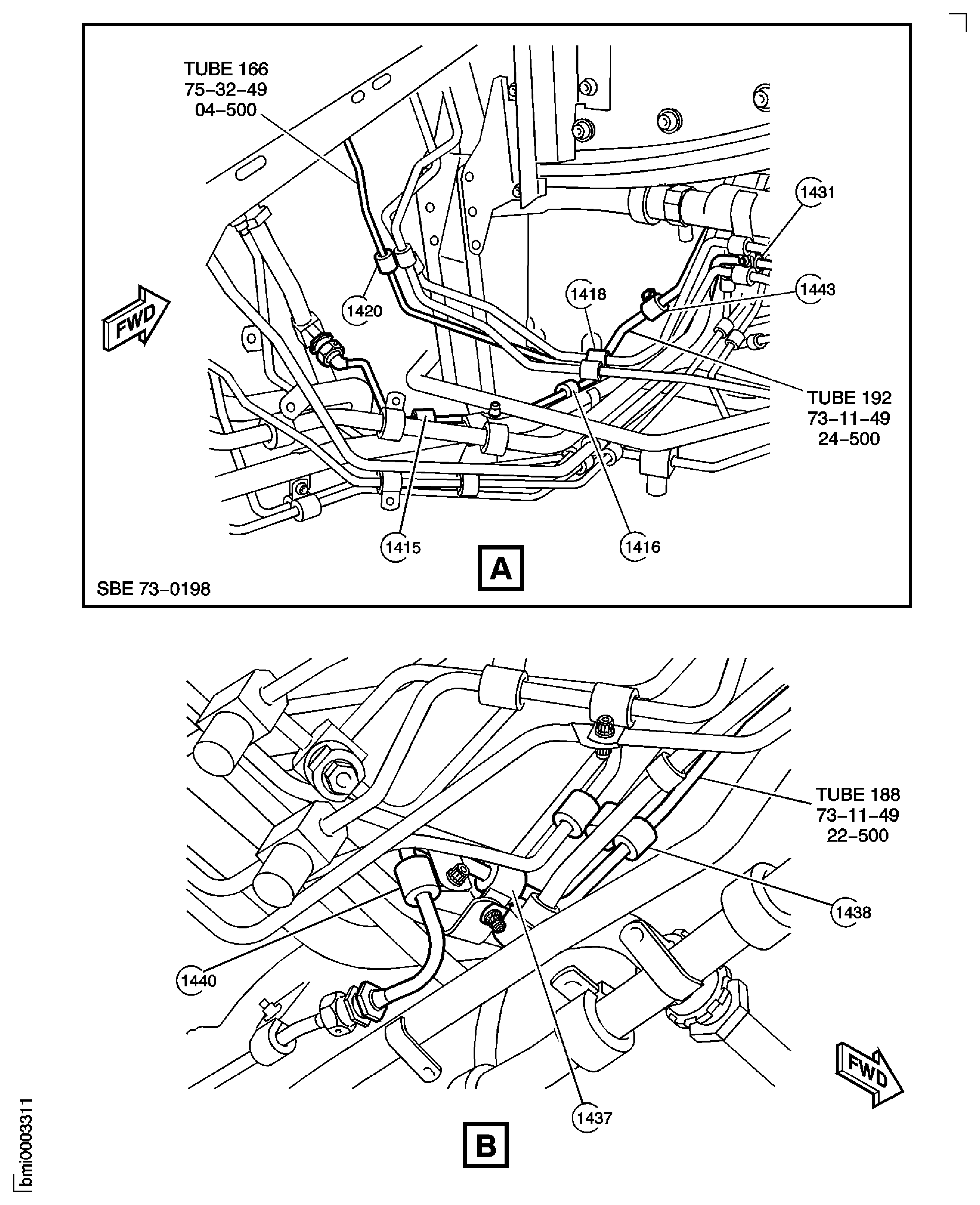 TUBE 166
75–32–49
04–500

1431

1443

1418

1420

FWD

TUBE 192
73–11–49
24–500

1415

1416

A

SBE 73–0198

TUBE 188
73–11–49
22–500

1438

1440

FWD

1437

B

bmi0003311